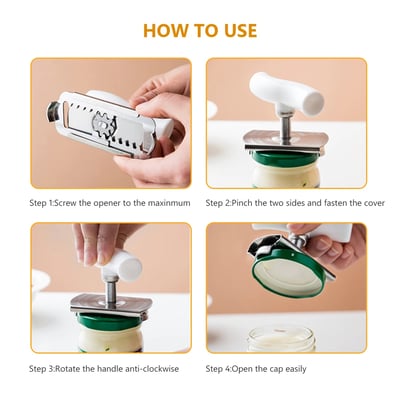 HOW TO USE

Step 1:Screw the opener to the maxinmum

Step 2:Pinch the two sides and fasten the cover

Step 3:Rotate the handle anti-clockwise

Step 4:Open the cap easily