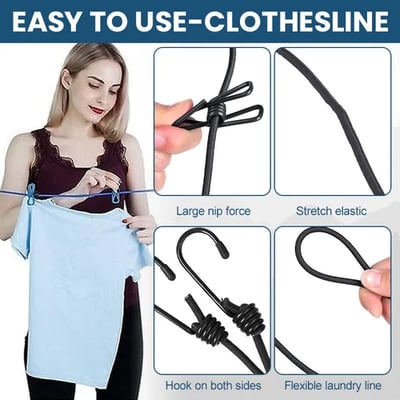 EASY TO USE-CLOTHESLINE

Large nip force

Stretch elastic

Hook on both sides

Flexible laundry line