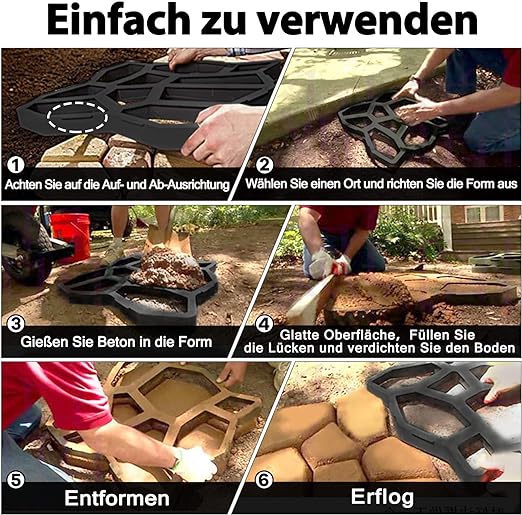 Einfach zu verwenden

1
Achten Sie auf die Auf- und Ab-Ausrichtung

2
Wählen Sie einen Ort und richten Sie die Form aus

3
Gießen Sie Beton in die Form

4
Glatte Oberfläche, Füllen Sie die Lücken und verdichten Sie den Boden

5
Entformen

6
Erflog