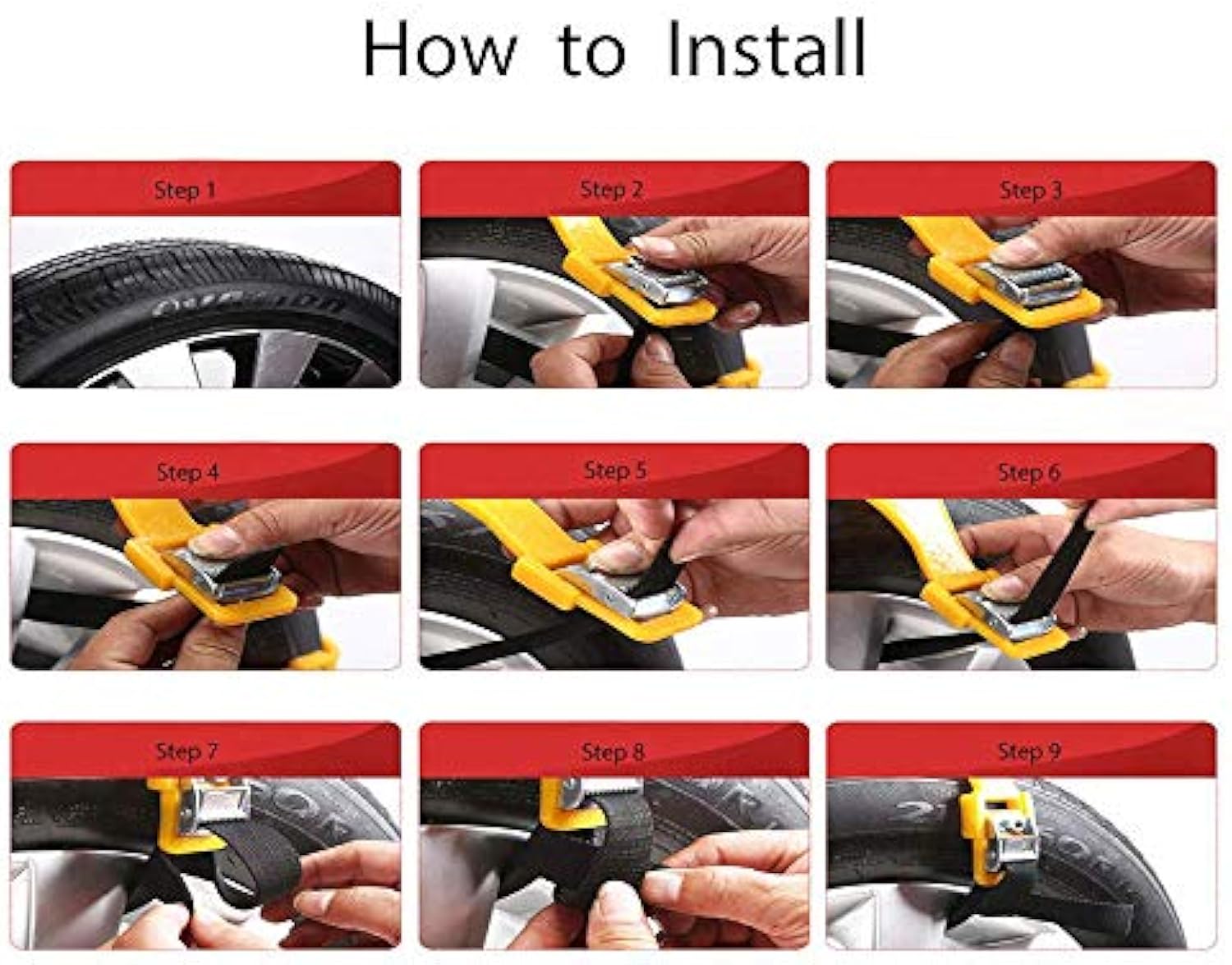 How to Install

Step 1

Step 2

Step 3

Step 4

Step 5

Step 6

Step 7

Step 8

Step 9