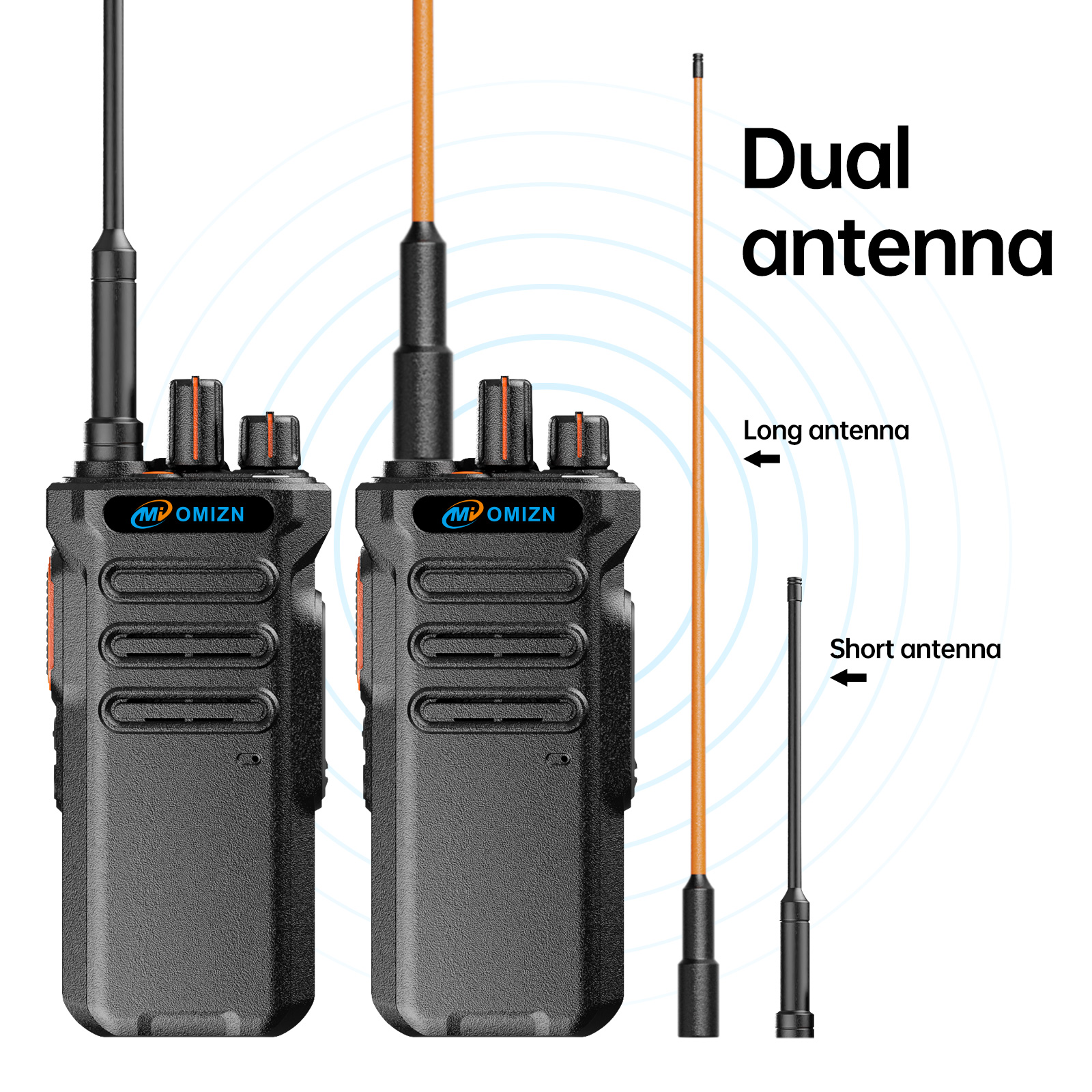 Mi OMIZN

Mi OMIZN

Dual antenna

Long antenna

Short antenna