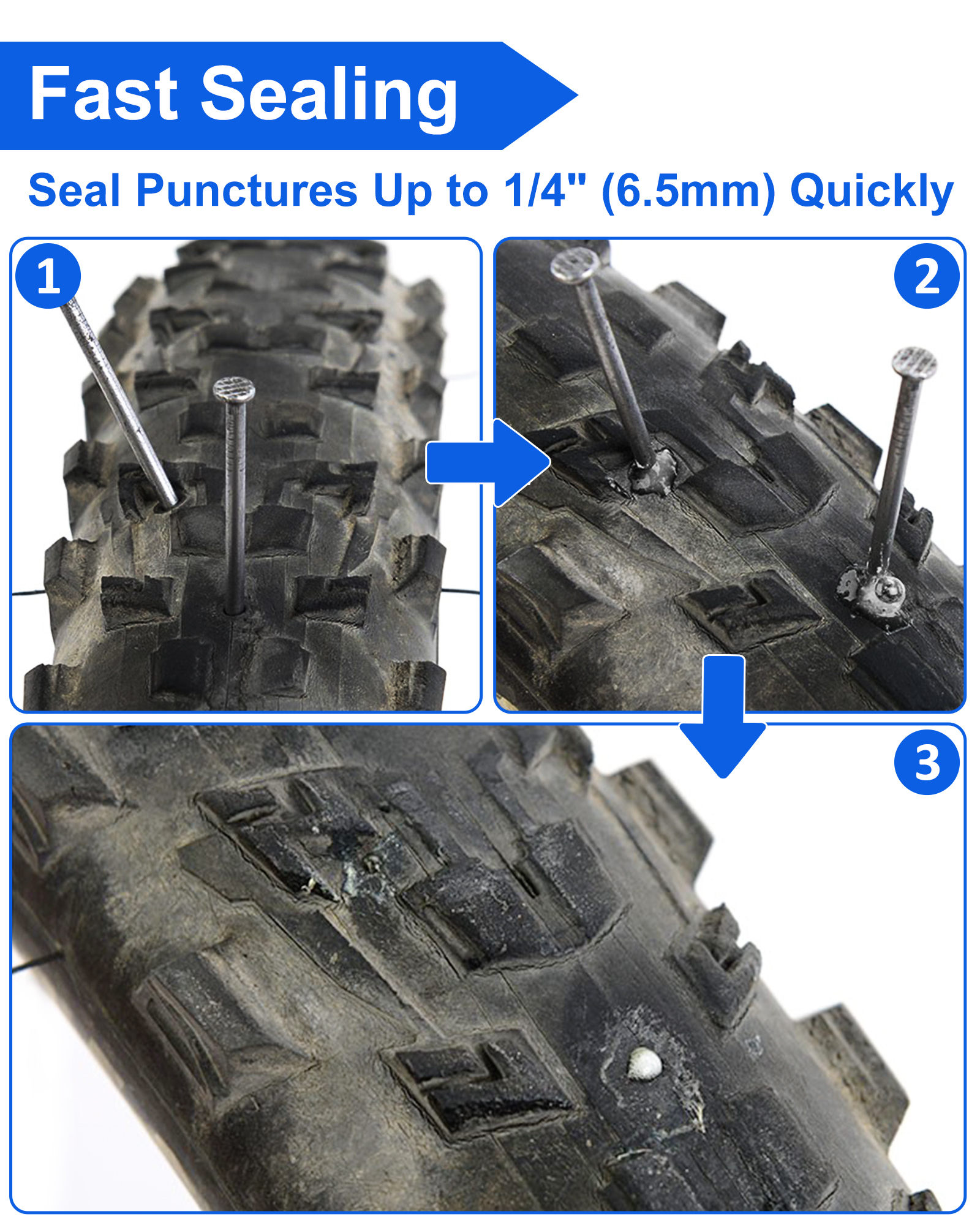 Fast Sealing

Seal Punctures Up to 1/4" (6.5mm) Quickly

1

2

3