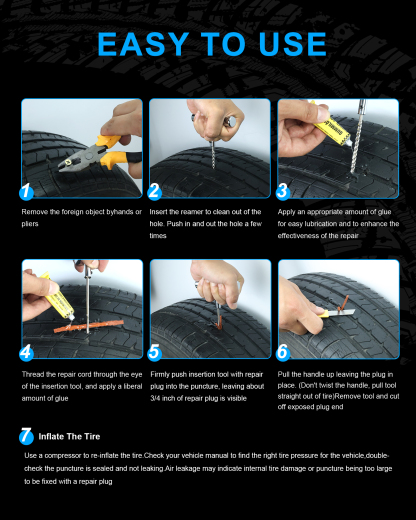 EASY TO USE

1

Remove the foreign object byhands or pliers

2

Insert the reamer to clean out of the hole. Push in and out the hole a few times

3

Apply an appropriate amount of glue for easy lubrication and to enhance the effectiveness of the repair

4

Thread the repair cord through the eye of the insertion tool, and apply a liberal amount of glue

5

Firmly push insertion tool with repair plug into the puncture, leaving about 3/4 inch of repair plug is visible

6

Pull the handle up leaving the plug in place. (Don't twist the handle, pull tool straight out of tire)Remove tool and cut off exposed plug end

7 Inflate The Tire

Use a compressor to re-inflate the tire.Check your vehicle manual to find the right tire pressure for the vehicle,double-check the puncture is sealed and not leaking.Air leakage may indicate internal tire damage or puncture being too large to be fixed with a repair plug