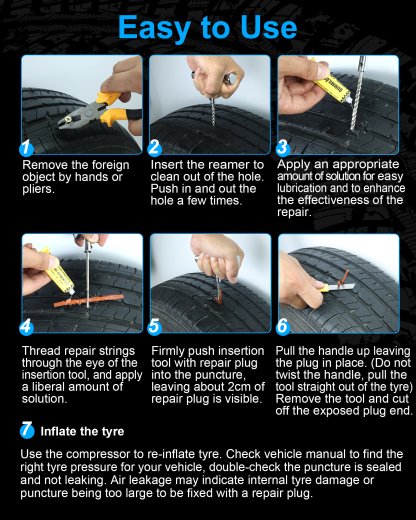 Easy to Use

1
Remove the foreign object by hands or pliers.

2
Insert the reamer to clean out of the hole. Push in and out the hole a few times.

3
Apply an appropriate amount of solution for easy lubrication and to enhance the effectiveness of the repair.

4
Thread repair strings through the eye of the insertion tool, and apply a liberal amount of solution.

5
Firmly push insertion tool with repair plug into the puncture, leaving about 2cm of repair plug is visible.

6
Pull the handle up leaving the plug in place. (Do not twist the handle, pull the tool straight out of the tyre) Remove the tool and cut off the exposed plug end.

7 Inflate the tyre

Use the compressor to re-inflate tyre. Check vehicle manual to find the right tyre pressure for your vehicle, double-check the puncture is sealed and not leaking. Air leakage may indicate internal tyre damage or puncture being too large to be fixed with a repair plug.