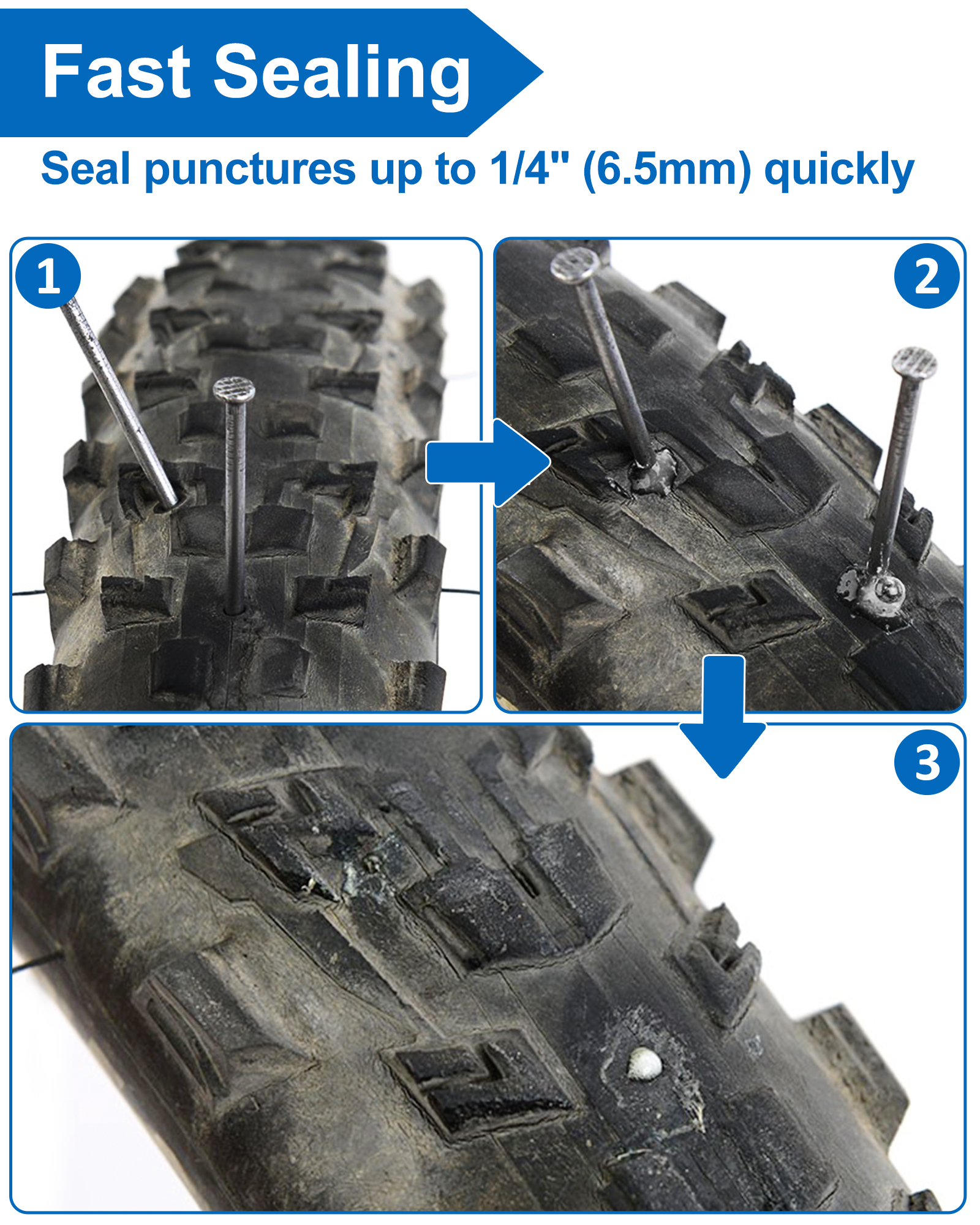 Fast Sealing

Seal punctures up to 1/4" (6.5mm) quickly

1

2

3