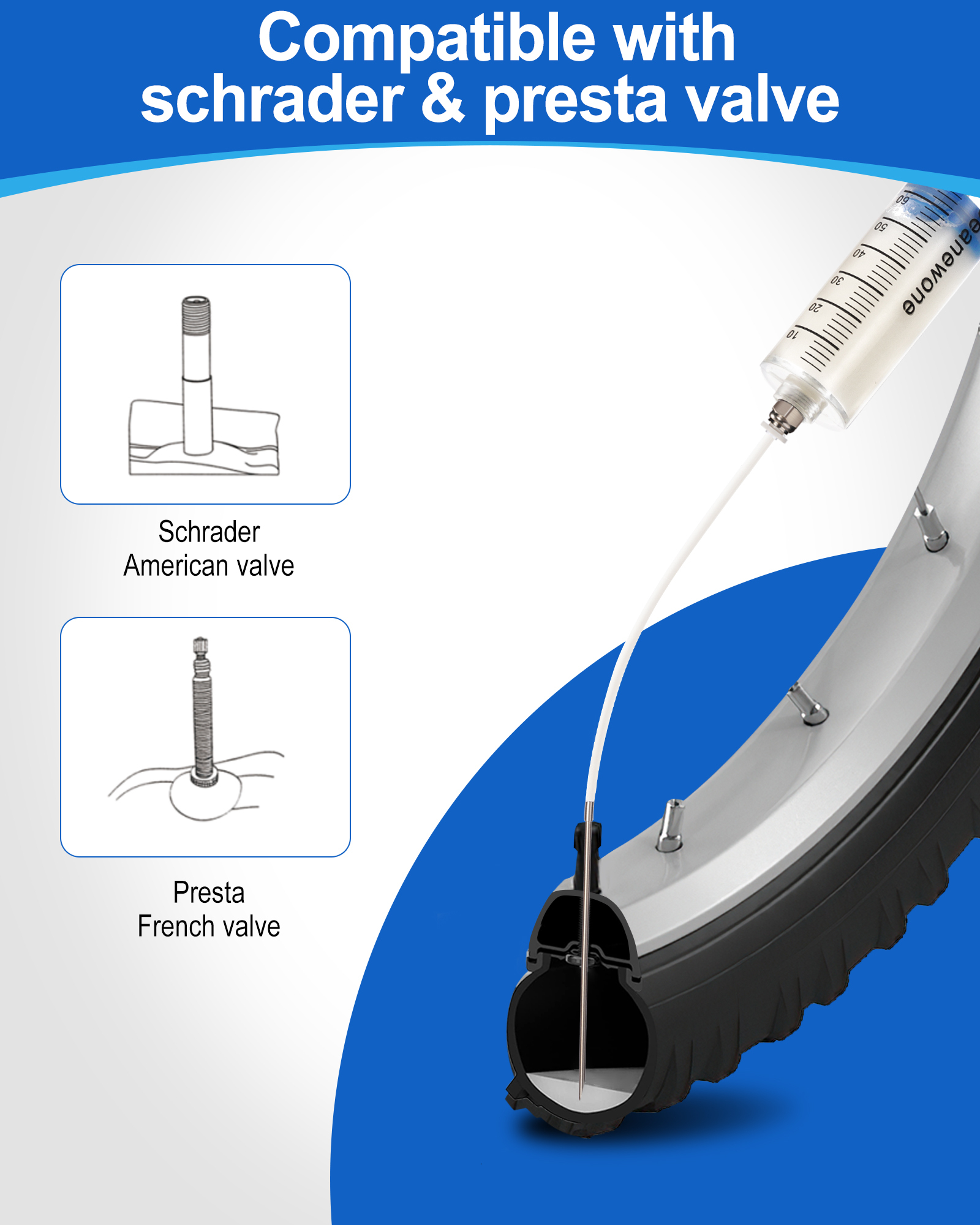 Compatible with schrader & presta valve

Schrader
American valve

Presta
French valve

60
50
40
30
20
10
eanewone