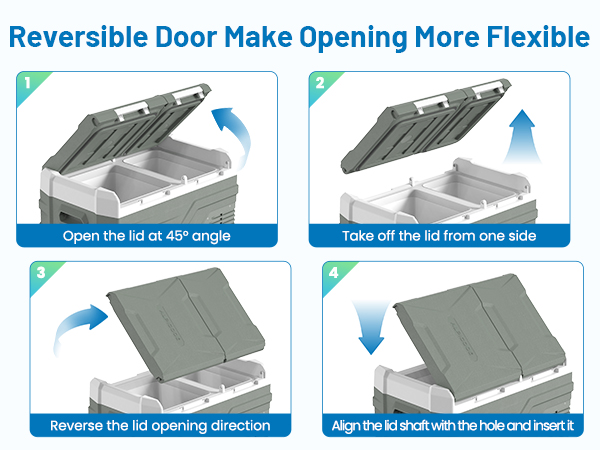 Reversible Door Make Opening More Flexible

1

Open the lid at 45° angle

2

Take off the lid from one side

3

Reverse the lid opening direction

4

Align the lid shaft with the hole and insert it