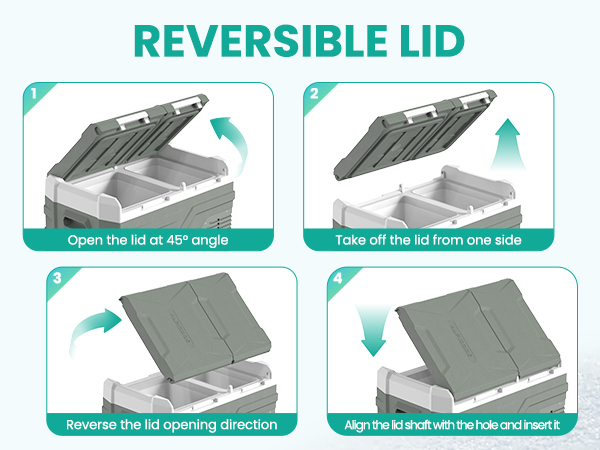 REVERSIBLE LID

1

Open the lid at 45° angle

2

Take off the lid from one side

3

Reverse the lid opening direction

4

Align the lid shaft with the hole and insert it