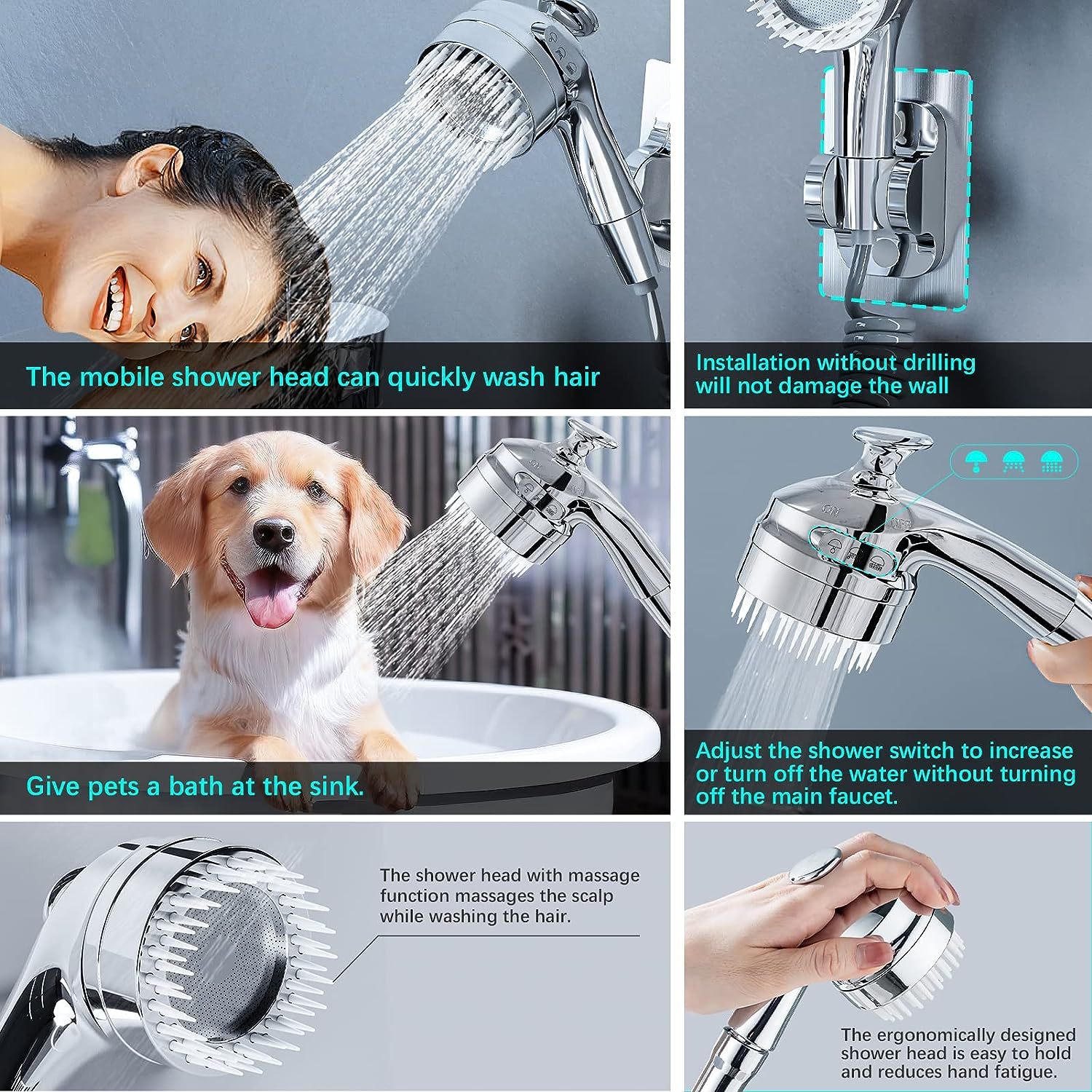 The mobile shower head can quickly wash hair

Installation without drilling will not damage the wall

Give pets a bath at the sink.

ON OFF

Adjust the shower switch to increase or turn off the water without turning off the main faucet.

The shower head with massage function massages the scalp while washing the hair.

The ergonomically designed shower head is easy to hold and reduces hand fatigue.