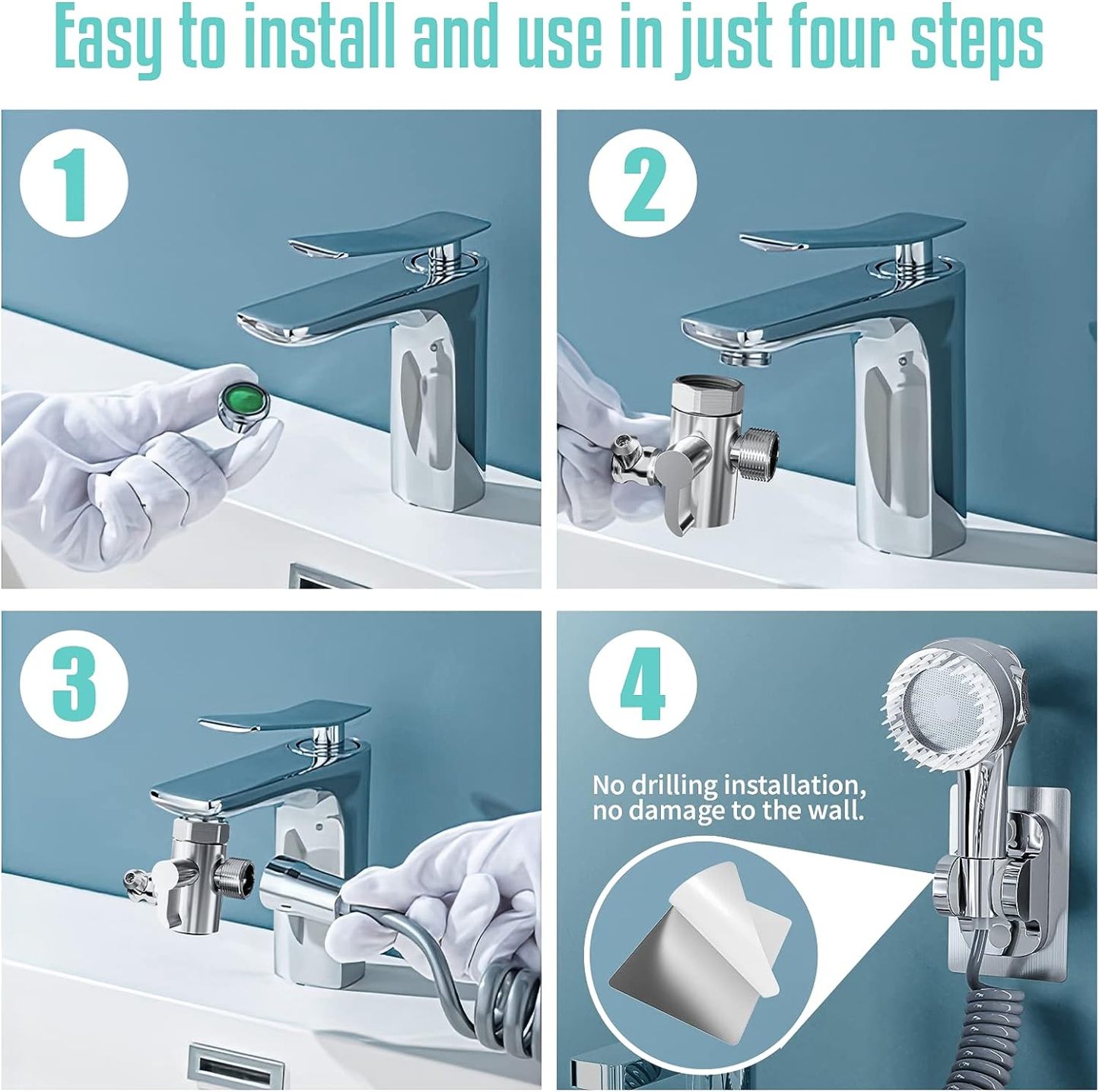 Easy to install and use in just four steps

1

2

3

4

No drilling installation, no damage to the wall.