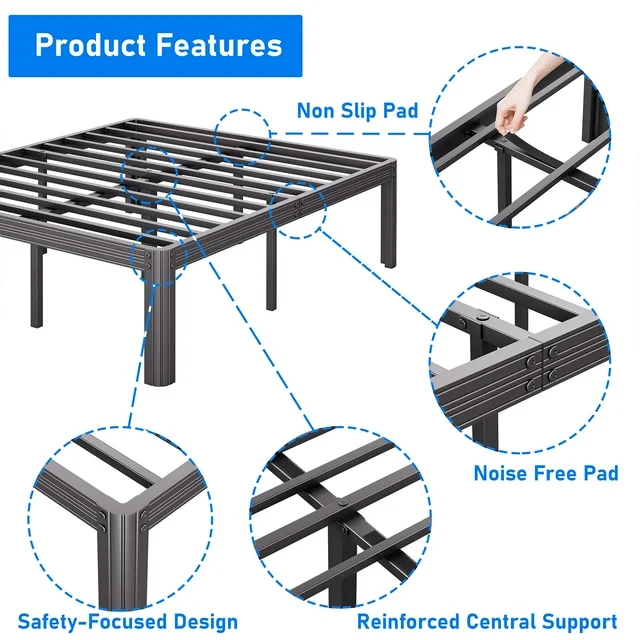 Product Features

Non Slip Pad

Noise Free Pad

Safety-Focused Design

Reinforced Central Support