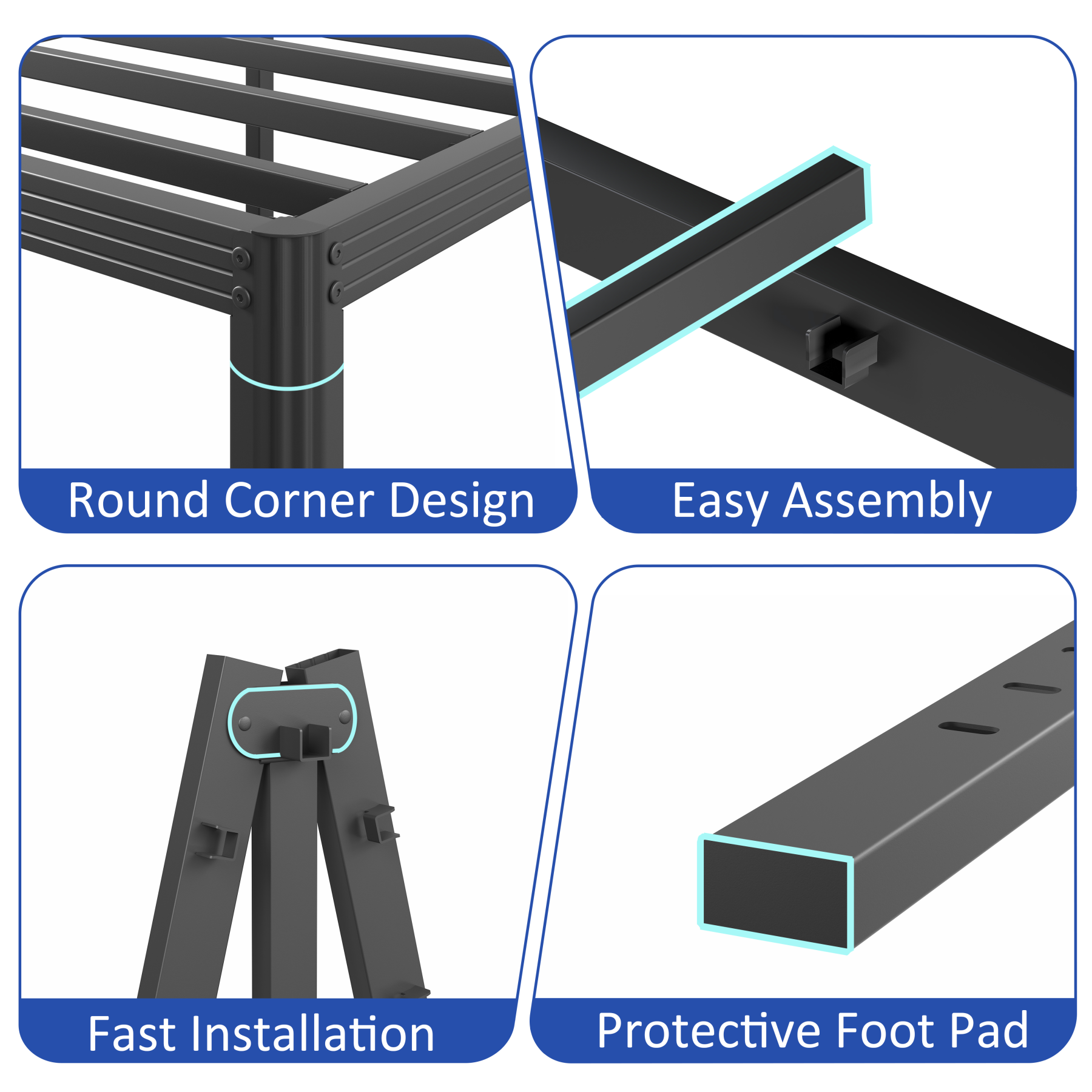 Round Corner Design

Easy Assembly

Fast Installation

Protective Foot Pad