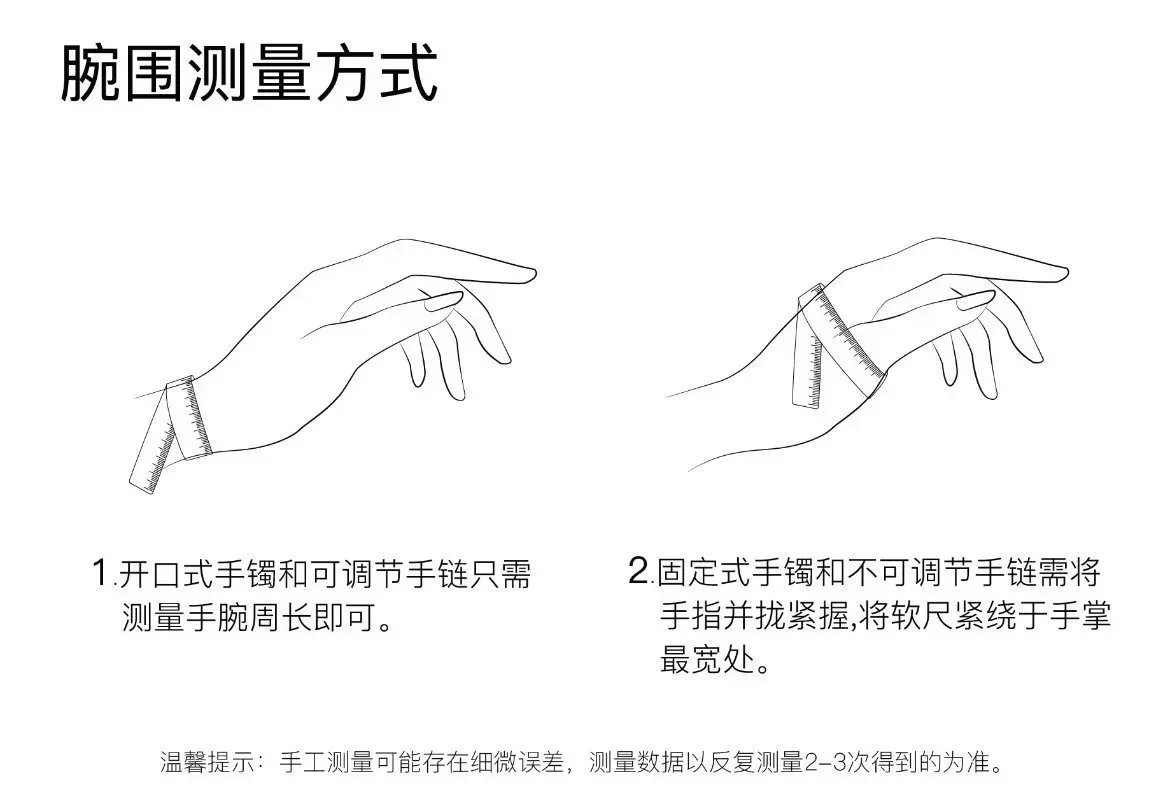 腕围测量方式

1.开口式手镯和可调节手链只需测量手腕周长即可。

2.固定式手镯和不可调节手链需将手指并拢紧握,将软尺紧绕于手掌最宽处。

温馨提示：手工测量可能存在细微误差，测量数据以反复测量2-3次得到的为准。