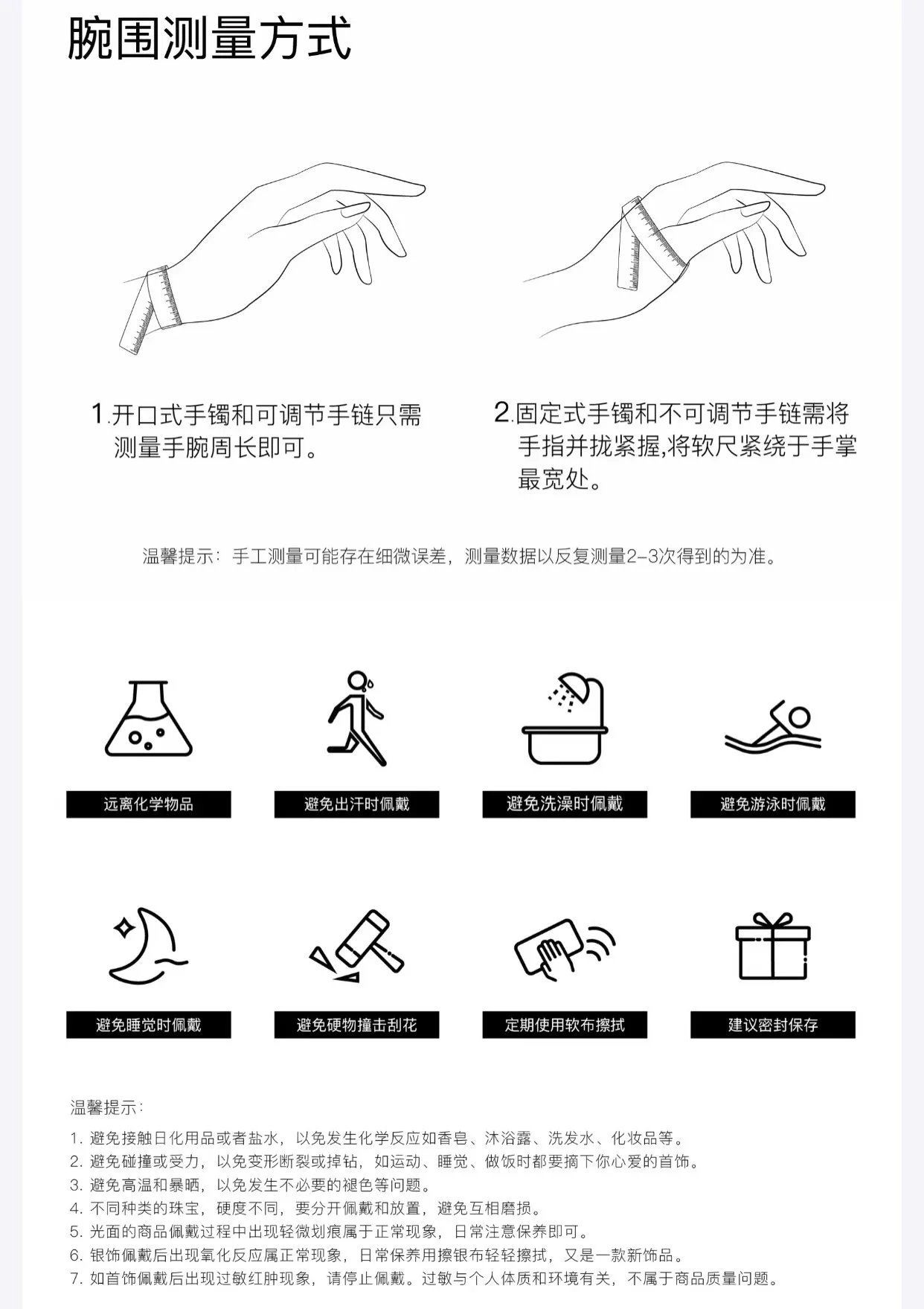 腕围测量方式

1.开口式手镯和可调节手链只需测量手腕周长即可。

2.固定式手镯和不可调节手链需将手指并拢紧握,将软尺紧绕于手掌最宽处。

温馨提示：手工测量可能存在细微误差，测量数据以反复测量2-3次得到的为准。

远离化学物品

避免出汗时佩戴

避免洗澡时佩戴

避免游泳时佩戴

避免睡觉时佩戴

避免硬物撞击刮花

定期使用软布擦拭

建议密封保存

温馨提示：

1. 避免接触日化用品或者盐水，以免发生化学反应如香皂、沐浴露、洗发水、化妆品等。
2. 避免碰撞或受力，以免变形断裂或掉钻，如运动、睡觉、做饭时都要摘下你心爱的首饰。
3. 避免高温和暴晒，以免发生不必要的褪色等问题。
4. 不同种类的珠宝，硬度不同，要分开佩戴和放置，避免互相磨损。
5. 光面的商品佩戴过程中出现轻微划痕属于正常现象，日常注意保养即可。
6. 银饰佩戴后出现氧化反应属正常现象，日常保养用擦银布轻轻擦拭，又是一款新饰品。
7. 如首饰佩戴后出现过敏红肿现象，请停止佩戴。过敏与个人体质和环境有关，不属于商品质量问题。