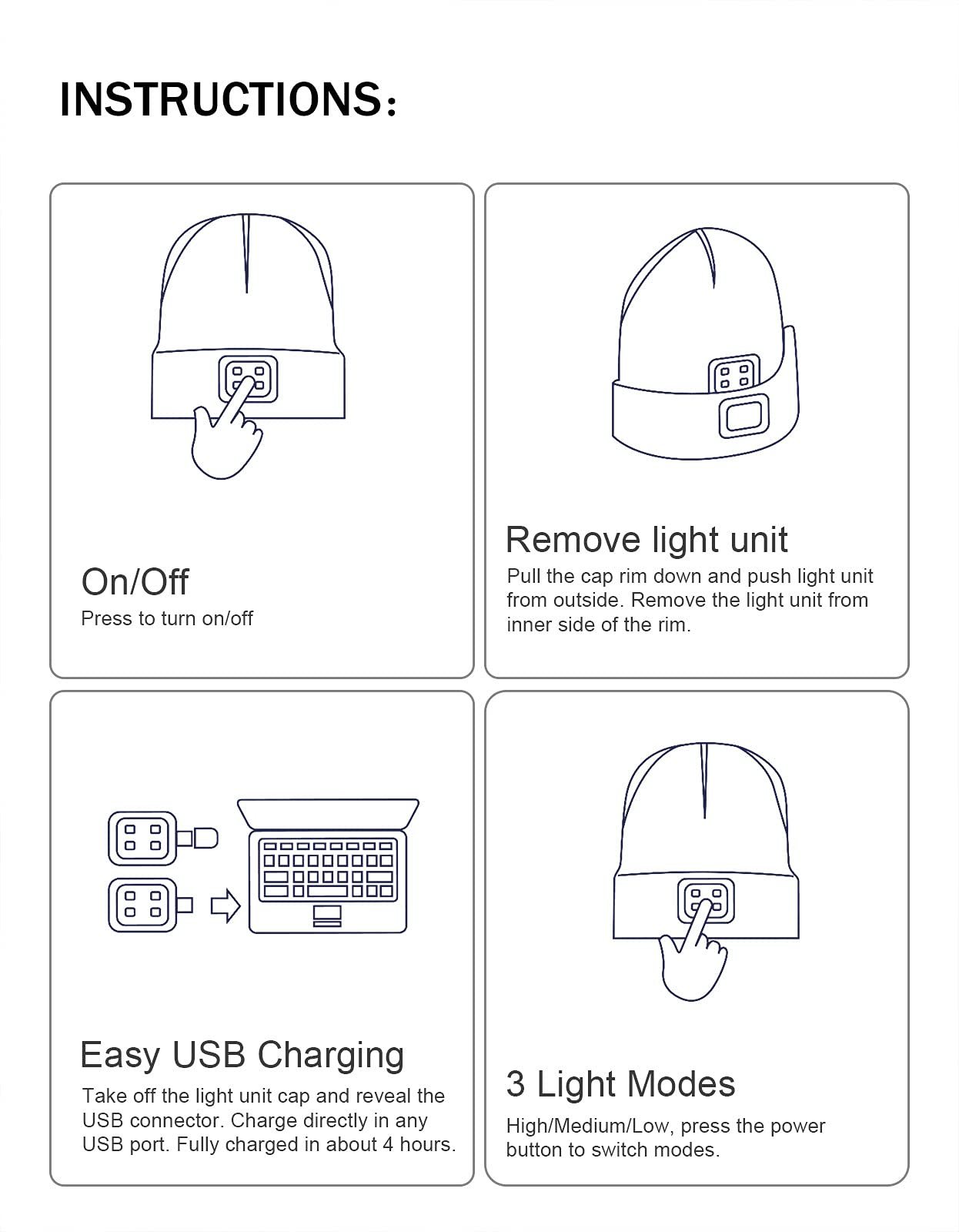 INSTRUCTIONS:

On/Off
Press to turn on/off

Remove light unit
Pull the cap rim down and push light unit from outside. Remove the light unit from inner side of the rim.

Easy USB Charging
Take off the light unit cap and reveal the USB connector. Charge directly in any USB port. Fully charged in about 4 hours.

3 Light Modes
High/Medium/Low, press the power button to switch modes.