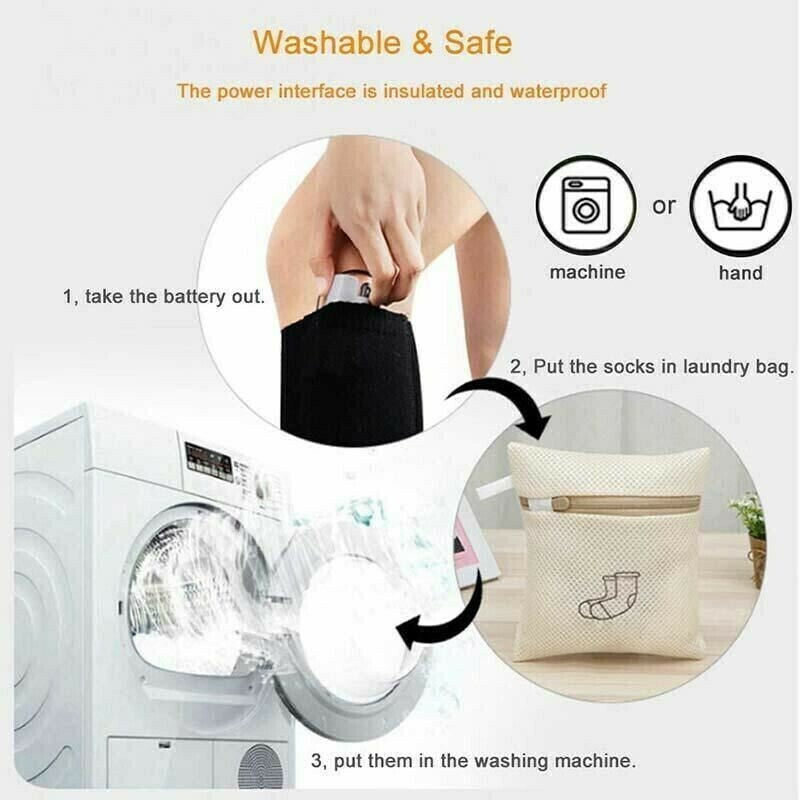 Washable & Safe

The power interface is insulated and waterproof

machine

or

hand

1, take the battery out.

2, Put the socks in laundry bag.

3, put them in the washing machine.