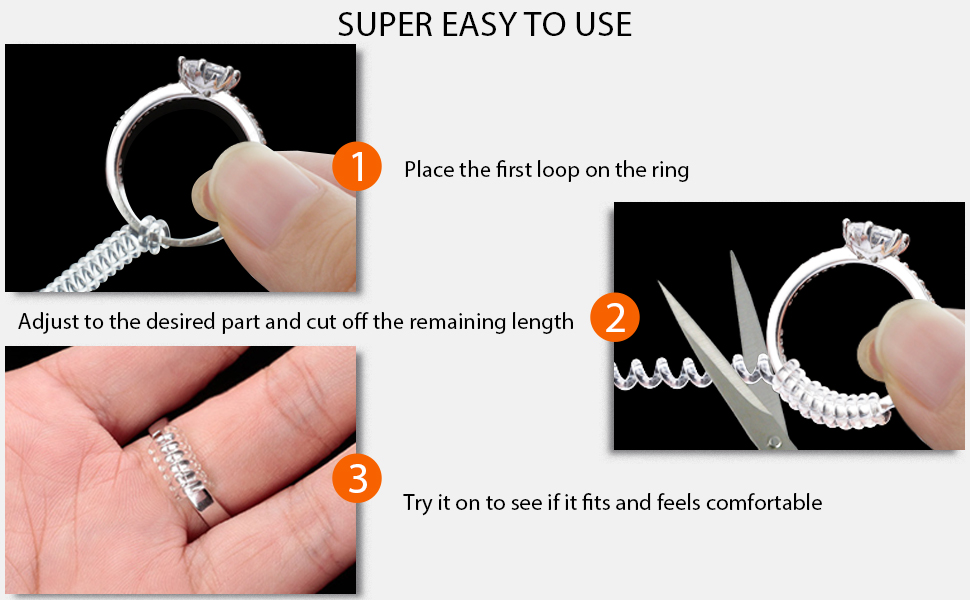 SUPER EASY TO USE

1 Place the first loop on the ring

Adjust to the desired part and cut off the remaining length 2

3 Try it on to see if it fits and feels comfortable