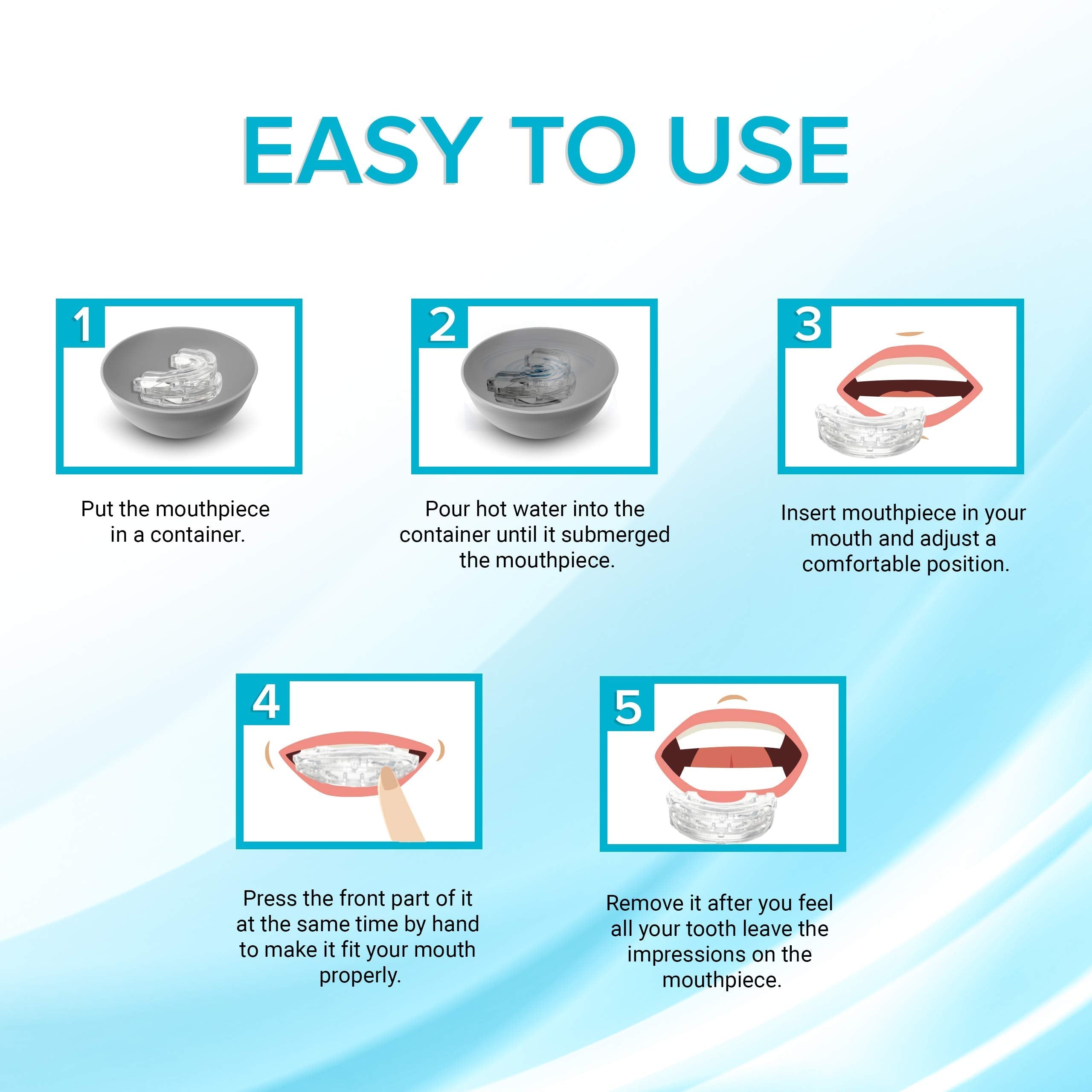 EASY TO USE

1

Put the mouthpiece in a container.

2

Pour hot water into the container until it submerged the mouthpiece.

3

Insert mouthpiece in your mouth and adjust a comfortable position.

4

Press the front part of it at the same time by hand to make it fit your mouth properly.

5

Remove it after you feel all your tooth leave the impressions on the mouthpiece.