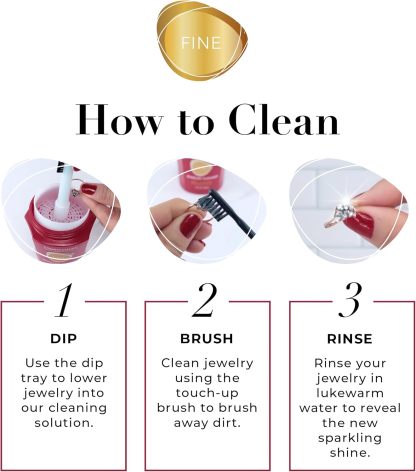 FINE

How to Clean

1

DIP

Use the dip tray to lower jewelry into our cleaning solution.

2

BRUSH

Clean jewelry using the touch-up brush to brush away dirt.

3

RINSE

Rinse your jewelry in lukewarm water to reveal the new sparkling shine.