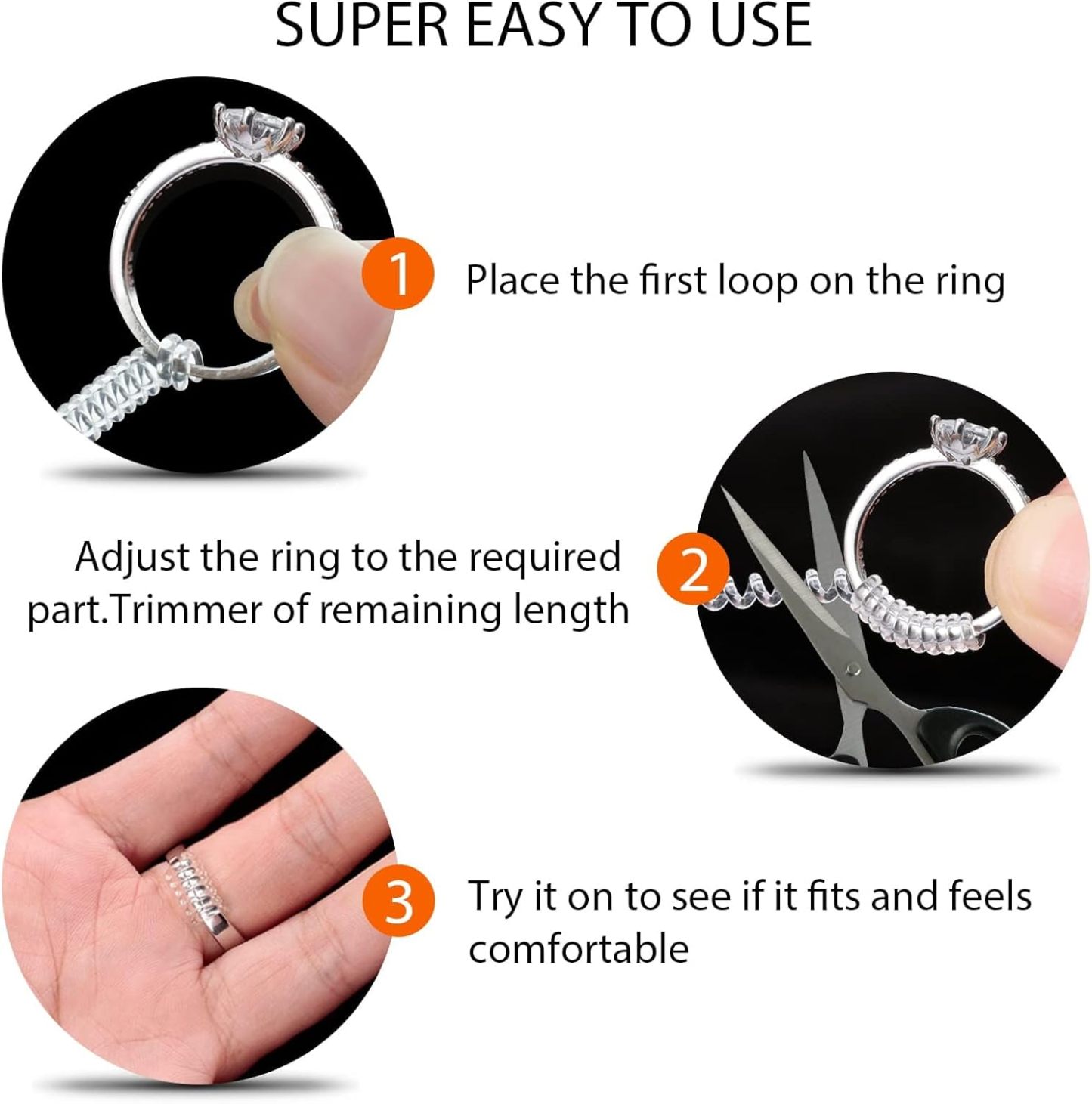 SUPER EASY TO USE

1 Place the first loop on the ring

Adjust the ring to the required part.Trimmer of remaining length 2

3 Try it on to see if it fits and feels comfortable