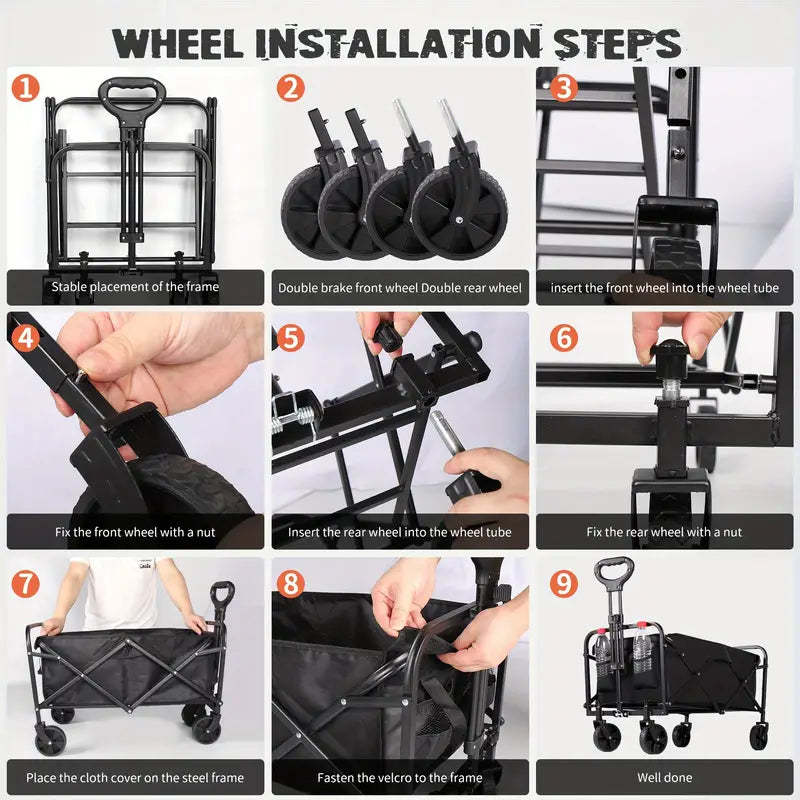 WHEEL INSTALLATION STEPS

1
Stable placement of the frame

2
Double brake front wheel Double rear wheel

3
insert the front wheel into the wheel tube

4
Fix the front wheel with a nut

5
Insert the rear wheel into the wheel tube

6
Fix the rear wheel with a nut

7
Place the cloth cover on the steel frame

8
Fasten the velcro to the frame

9
Well done