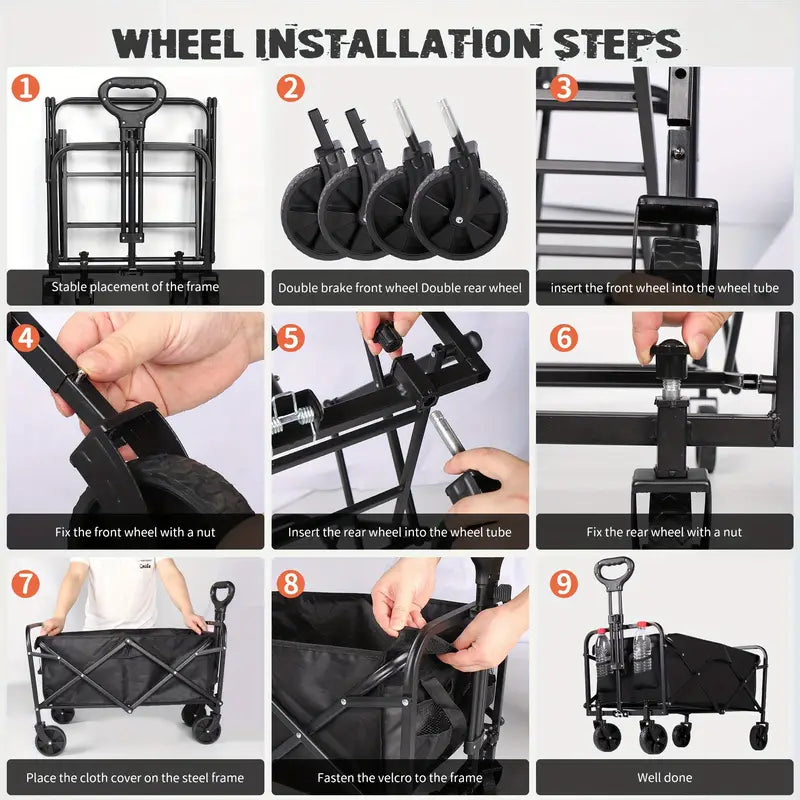 WHEEL INSTALLATION STEPS

1
Stable placement of the frame

2
Double brake front wheel Double rear wheel

3
insert the front wheel into the wheel tube

4
Fix the front wheel with a nut

5
Insert the rear wheel into the wheel tube

6
Fix the rear wheel with a nut

7
Place the cloth cover on the steel frame

8
Fasten the velcro to the frame

9
Well done