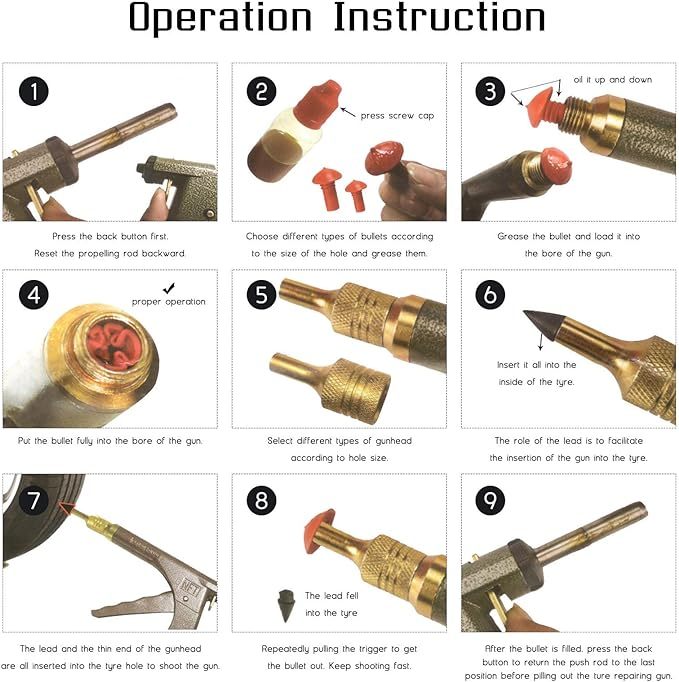 Operation Instruction

1

Press the back button first.
Reset the propelling rod backward.

2

press screw cap

Choose different types of bullets according to the size of the hole and grease them.

3

oil it up and down

Grease the bullet and load it into the bore of the gun.

4

proper operation

Put the bullet fully into the bore of the gun.

5

Select different types of gunhead according to hole size.

6

Insert it all into the inside of the tyre.

The role of the lead is to facilitate the insertion of the gun into the tyre.

7

NFT

The lead and the thin end of the gunhead are all inserted into the tyre hole to shoot the gun.

8

The lead fell into the tyre

Repeatedly pulling the trigger to get the bullet out. Keep shooting fast.

9

After the bullet is filled, press the back button to return the push rod to the last position before pilling out the ture repairing gun.