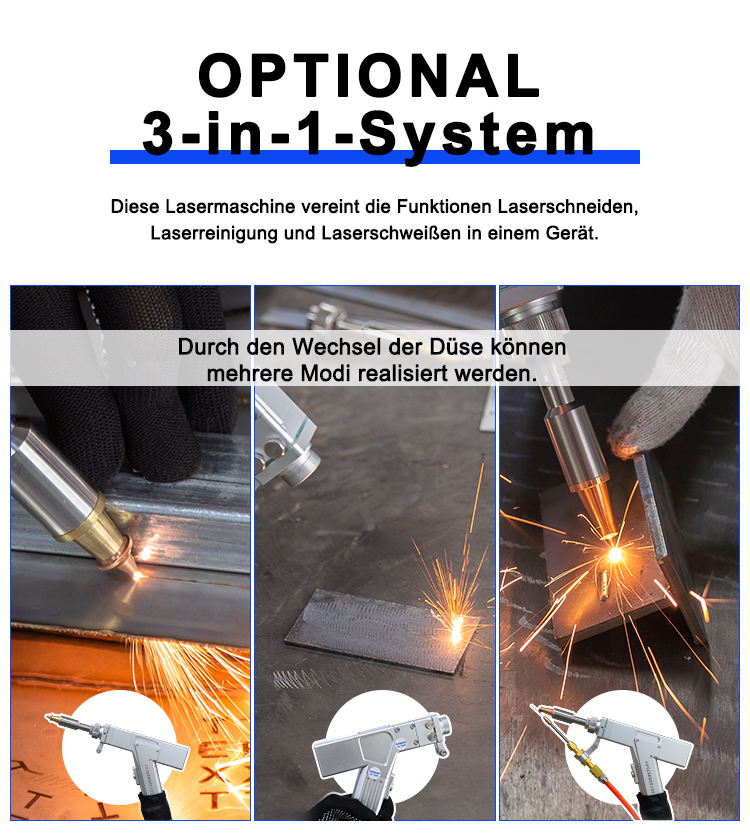 OPTIONAL
3-in-1-System

Diese Lasermaschine vereint die Funktionen Laserschneiden, Laserreinigung und Laserschweißen in einem Gerät.

Durch den Wechsel der Düse können mehrere Modi realisiert werden.