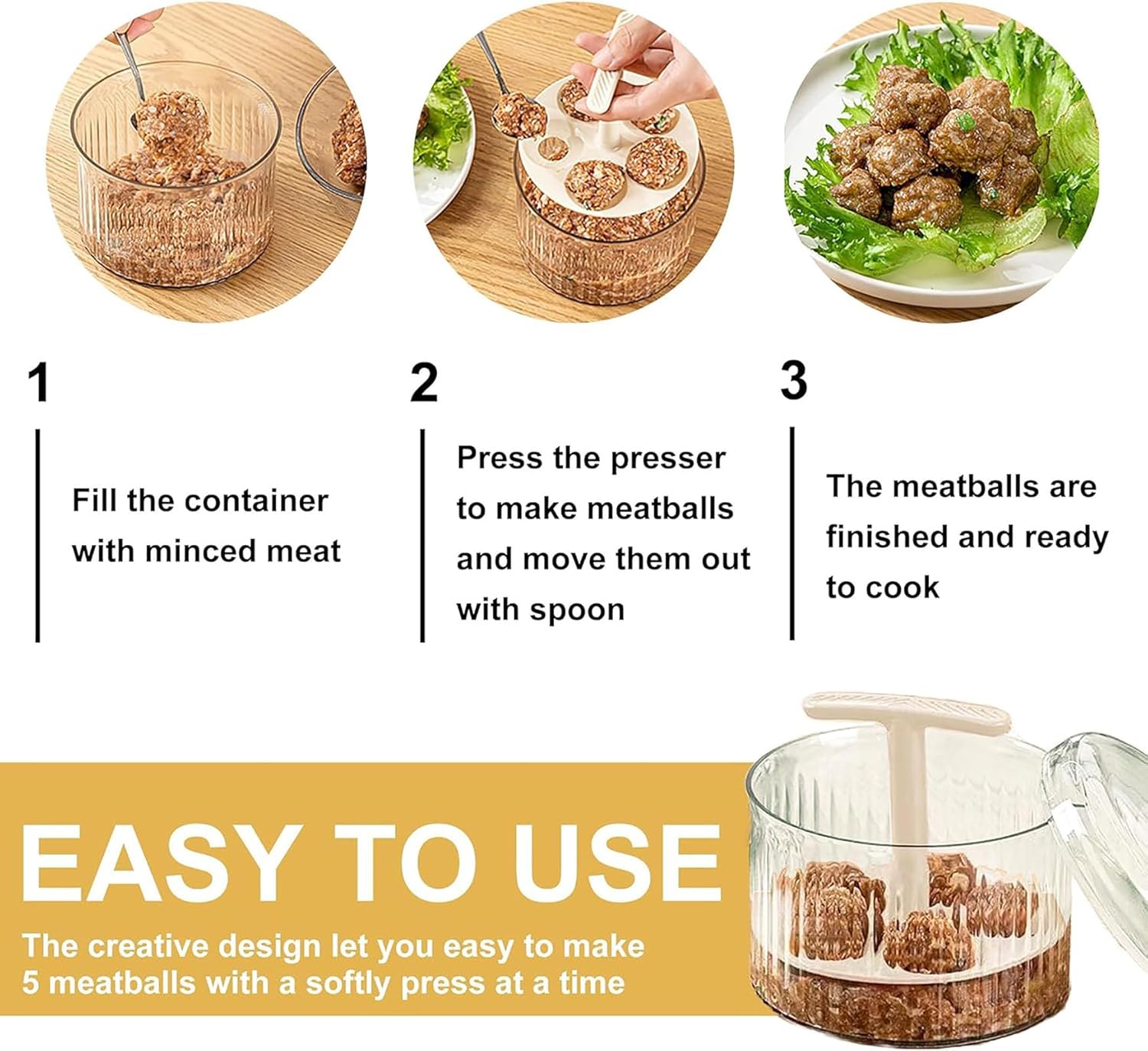 1

Fill the container with minced meat

2

Press the presser to make meatballs and move them out with spoon

3

The meatballs are finished and ready to cook

EASY TO USE

The creative design let you easy to make 5 meatballs with a softly press at a time