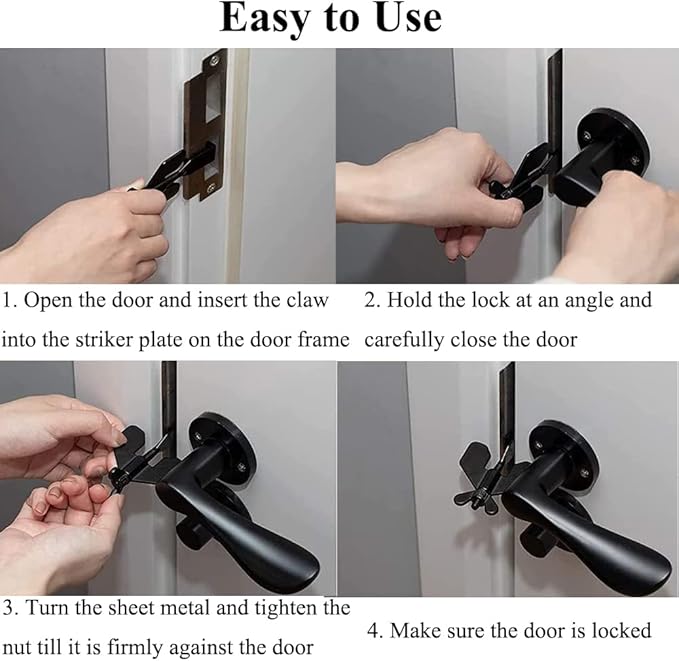 Easy to Use

1. Open the door and insert the claw into the striker plate on the door frame

2. Hold the lock at an angle and carefully close the door

3. Turn the sheet metal and tighten the nut till it is firmly against the door

4. Make sure the door is locked