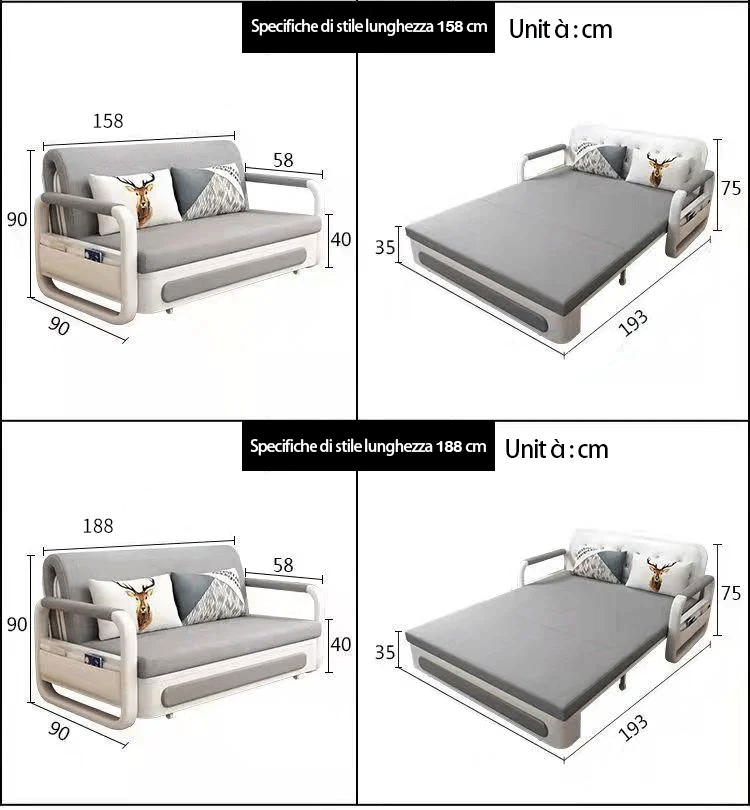 Specifiche di stile lunghezza 158 cm

Unit à : cm

158

58

90

40

90

75

35

193

Specifiche di stile lunghezza 188 cm

Unit à : cm

188

58

90

40

90

75

35

193