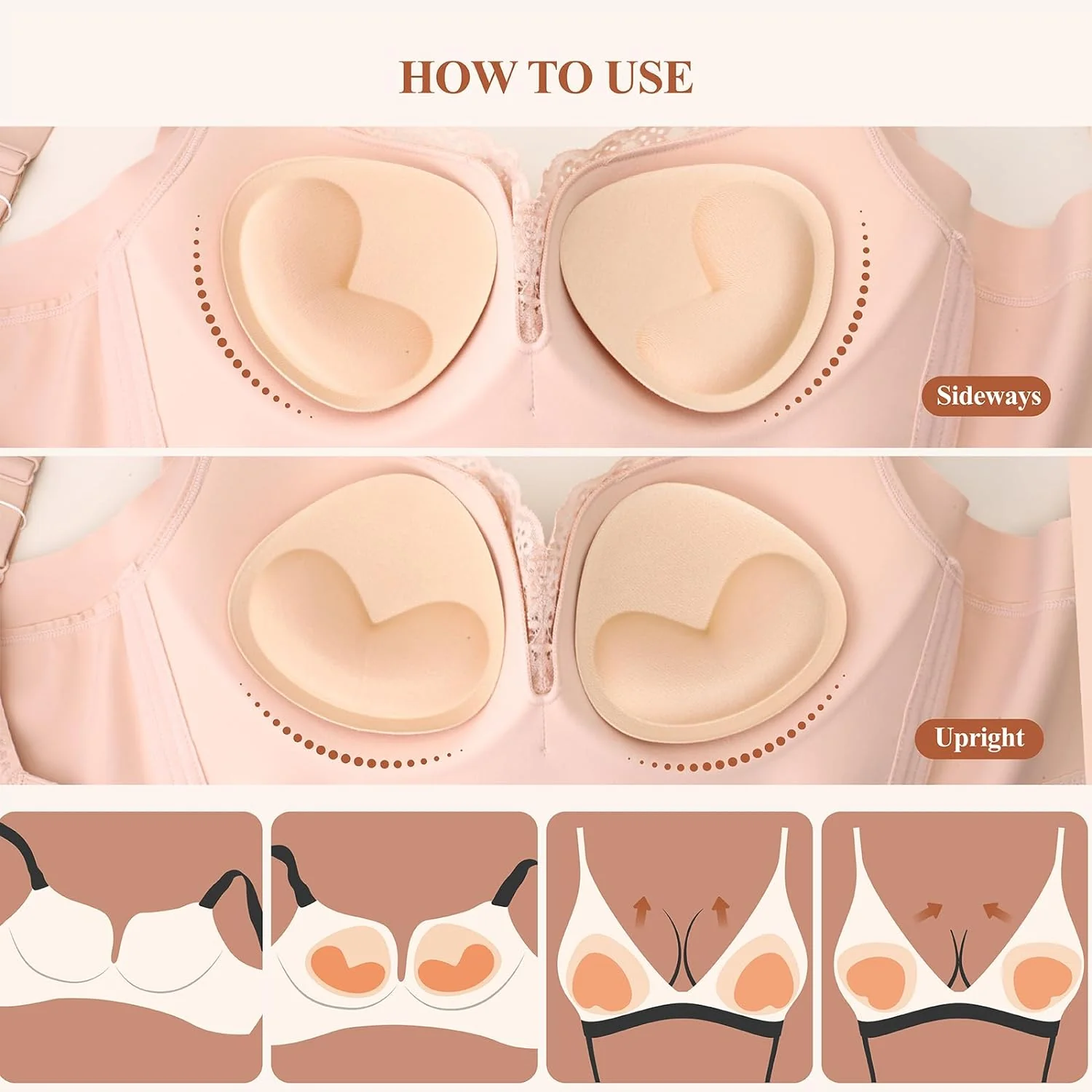 HOW TO USE

Sideways

Upright