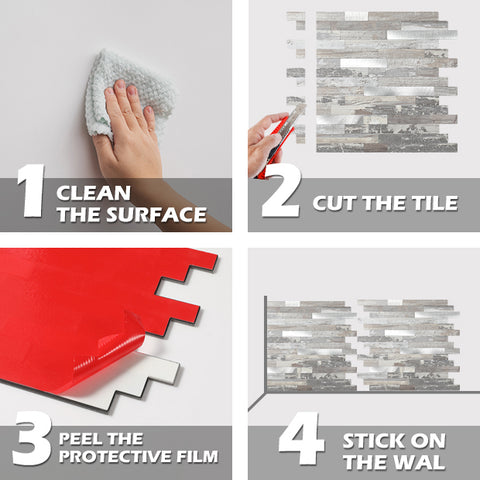 1 CLEAN THE SURFACE

2 CUT THE TILE

3 PEEL THE PROTECTIVE FILM

4 STICK ON THE WAL