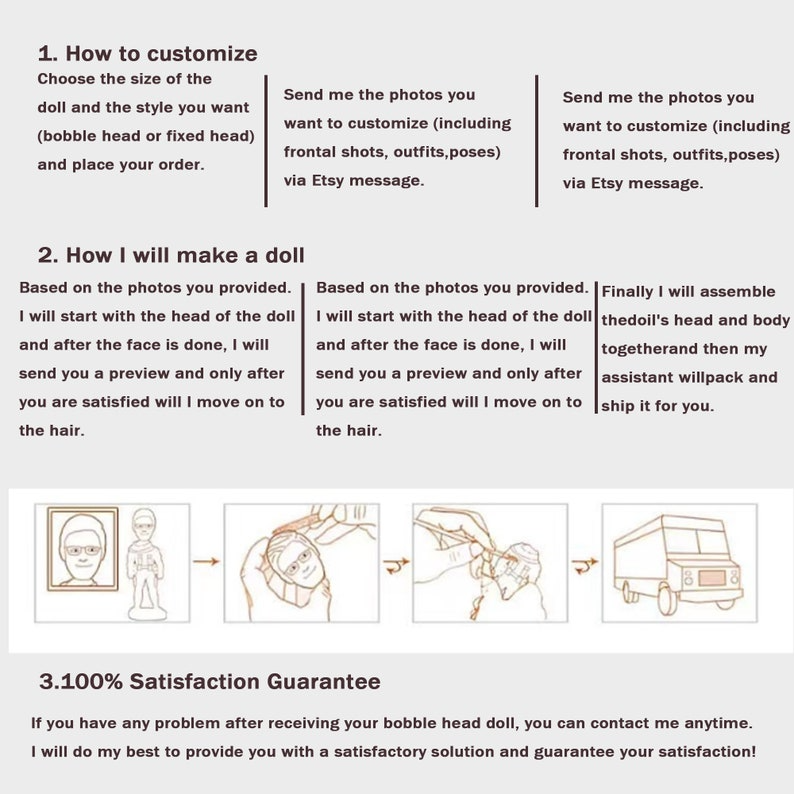 1. How to customize

Choose the size of the doll and the style you want (bobble head or fixed head) and place your order.

Send me the photos you want to customize (including frontal shots, outfits,poses) via Etsy message.

Send me the photos you want to customize (including frontal shots, outfits,poses) via Etsy message.

2. How I will make a doll

Based on the photos you provided. I will start with the head of the doll and after the face is done, I will send you a preview and only after you are satisfied will I move on to the hair.

Based on the photos you provided. I will start with the head of the doll and after the face is done, I will send you a preview and only after you are satisfied will I move on to the hair.

Finally I will assemble thedoil's head and body togetherand then my assistant willpack and ship it for you.

3.100% Satisfaction Guarantee

If you have any problem after receiving your bobble head doll, you can contact me anytime. I will do my best to provide you with a satisfactory solution and guarantee your satisfaction!