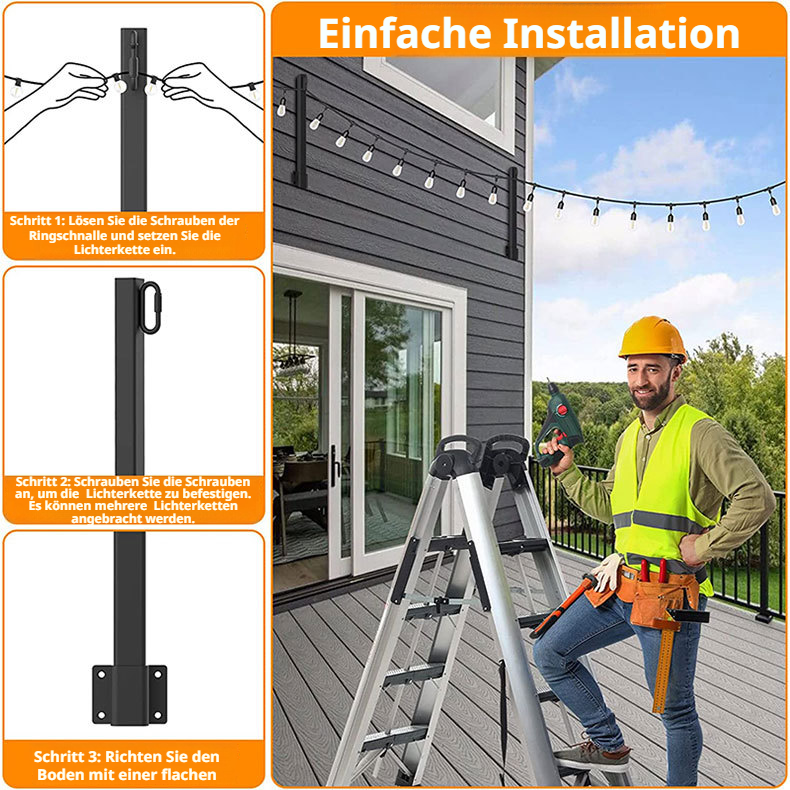 Einfache Installation

Schritt 1: Lösen Sie die Schrauben der Ringschnalle und setzen Sie die Lichterkette ein.

Schritt 2: Schrauben Sie die Schrauben an, um die Lichterkette zu befestigen. Es können mehrere Lichterketten angebracht werden.

Schritt 3: Richten Sie den Boden mit einer flachen