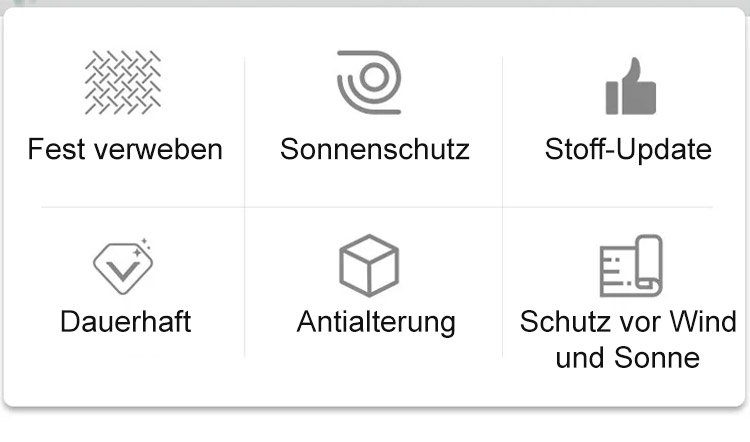 Fest verweben

Sonnenschutz

Stoff-Update

Dauerhaft

Antialterung

Schutz vor Wind und Sonne