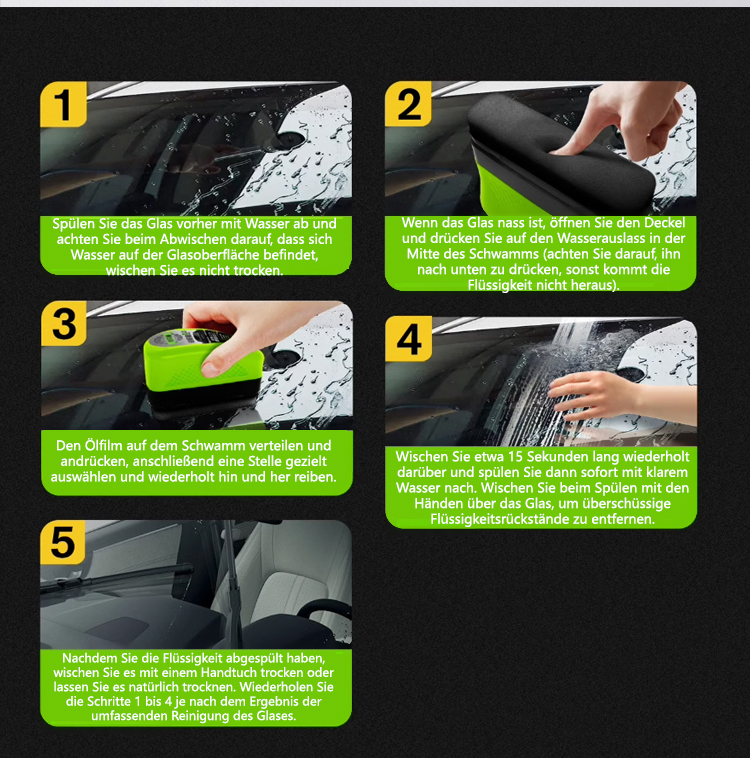 1

Spülen Sie das Glas vorher mit Wasser ab und achten Sie beim Abwischen darauf, dass sich Wasser auf der Glasoberfläche befindet, wischen Sie es nicht trocken.

2

Wenn das Glas nass ist, öffnen Sie den Deckel und drücken Sie auf den Wasserauslass in der Mitte des Schwamms (achten Sie darauf, ihn nach unten zu drücken, sonst kommt die Flüssigkeit nicht heraus).

3

Den Ölfilm auf dem Schwamm verteilen und andrücken, anschließend eine Stelle gezielt auswählen und wiederholt hin und her reiben.

4

Wischen Sie etwa 15 Sekunden lang wiederholt darüber und spülen Sie dann sofort mit klarem Wasser nach. Wischen Sie beim Spülen mit den Händen über das Glas, um überschüssige Flüssigkeitsrückstände zu entfernen.

5

Nachdem Sie die Flüssigkeit abgespült haben, wischen Sie es mit einem Handtuch trocken oder lassen Sie es natürlich trocknen. Wiederholen Sie die Schritte 1 bis 4 je nach dem Ergebnis der umfassenden Reinigung des Glases.