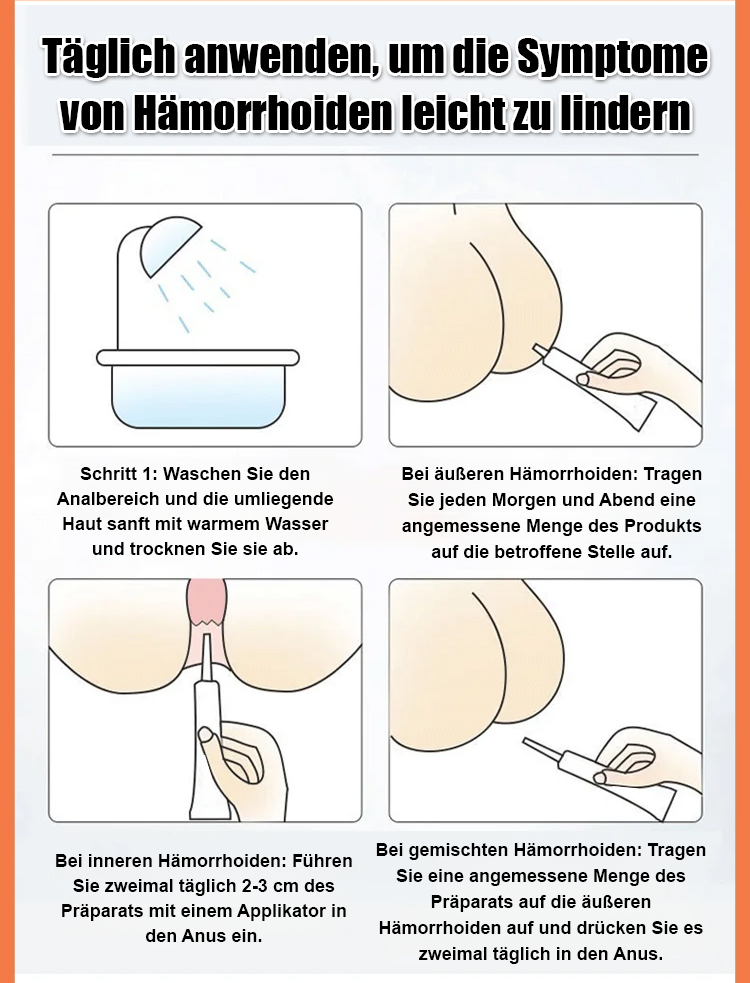 Täglich anwenden, um die Symptome von Hämorrhoiden leicht zu lindern

Schritt 1: Waschen Sie den Analbereich und die umliegende Haut sanft mit warmem Wasser und trocknen Sie sie ab.

Bei äußeren Hämorrhoiden: Tragen Sie jeden Morgen und Abend eine angemessene Menge des Produkts auf die betroffene Stelle auf.

Bei inneren Hämorrhoiden: Führen Sie zweimal täglich 2-3 cm des Präparats mit einem Applikator in den Anus ein.

Bei gemischten Hämorrhoiden: Tragen Sie eine angemessene Menge des Präparats auf die äußeren Hämorrhoiden auf und drücken Sie es zweimal täglich in den Anus.