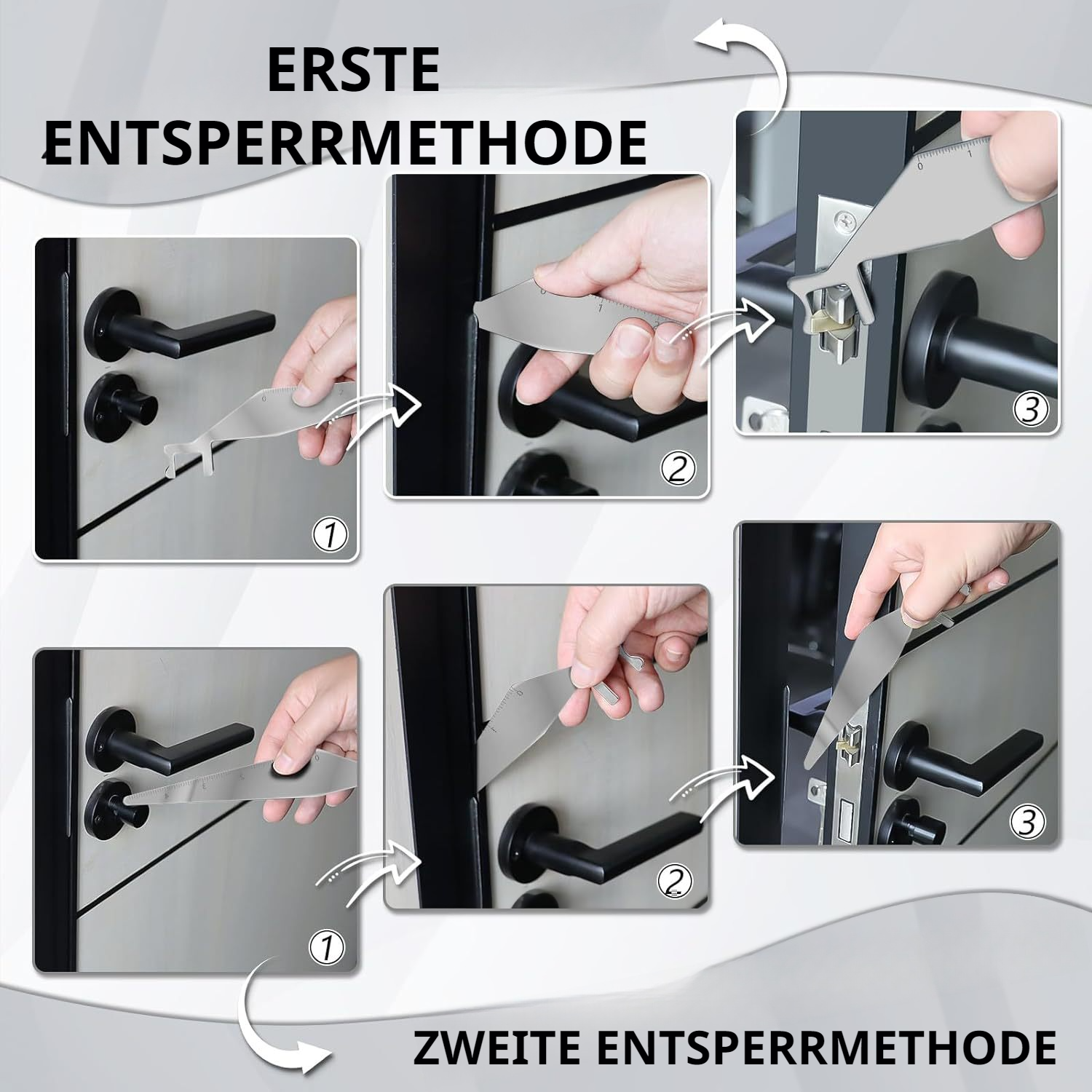 ERSTE ENTSPERRMETHODE

1

2

3

1

2

3

ZWEITE ENTSPERRMETHODE