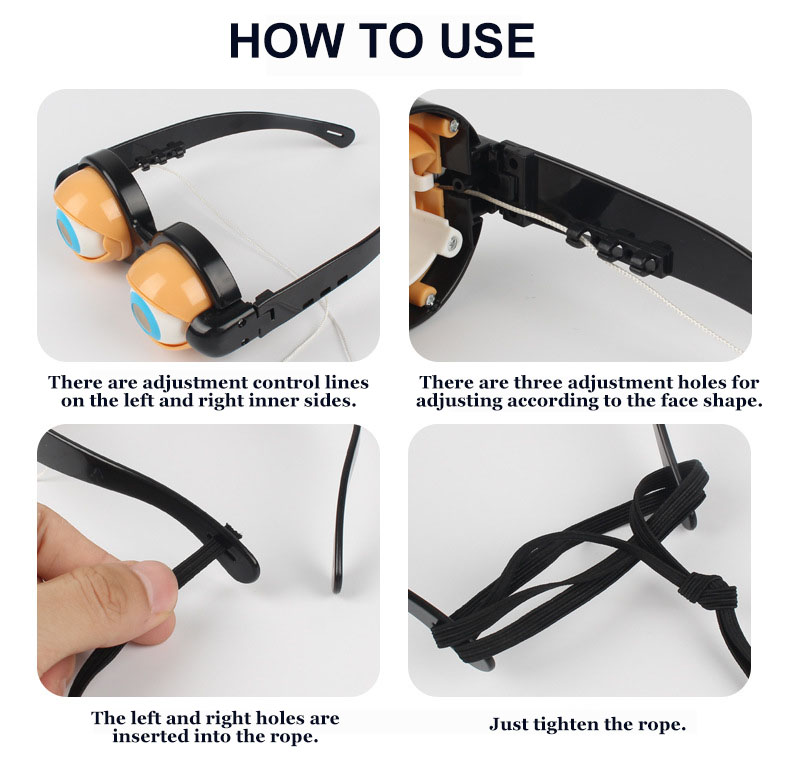 HOW TO USE

There are adjustment control lines on the left and right inner sides.

There are three adjustment holes for adjusting according to the face shape.

The left and right holes are inserted into the rope.

Just tighten the rope.