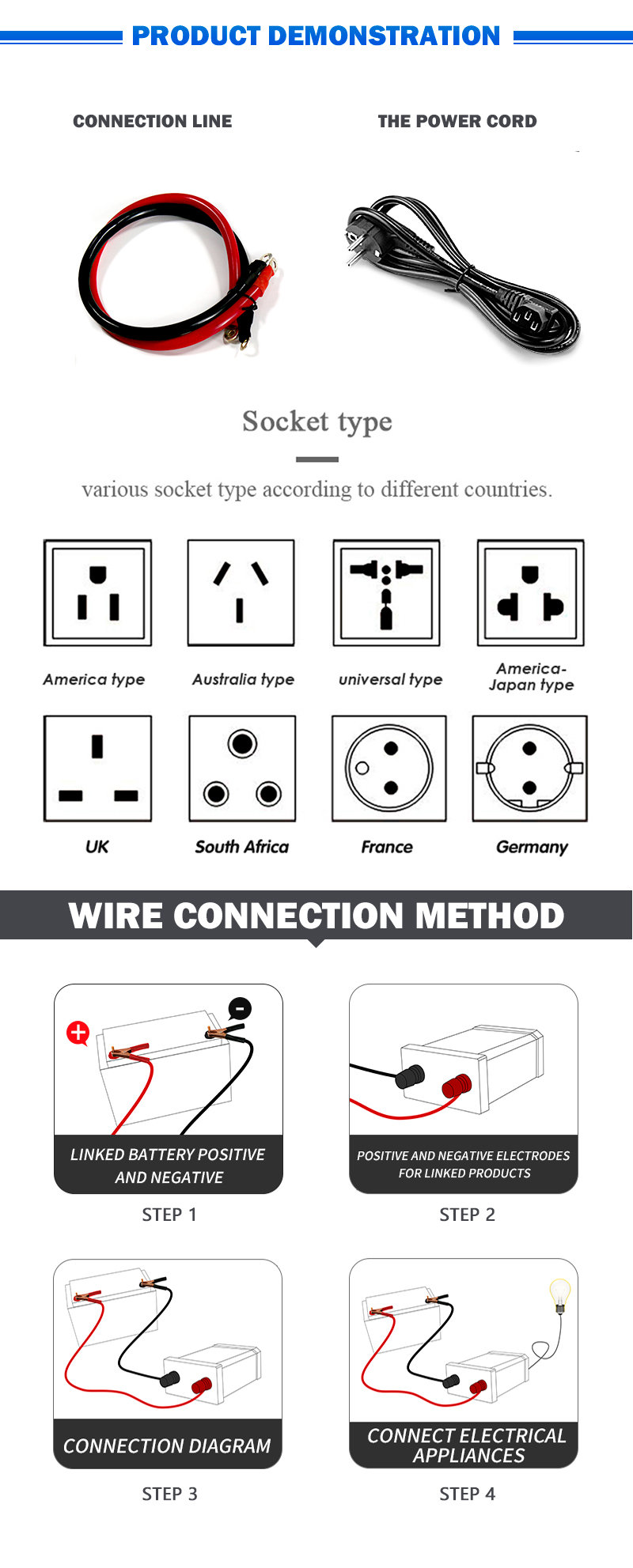 PRODUCT DEMONSTRATION

CONNECTION LINE

THE POWER CORD

Socket type

various socket type according to different countries.

America type

Australia type

universal type

America-Japan type

UK

South Africa

France

Germany

WIRE CONNECTION METHOD

LINKED BATTERY POSITIVE AND NEGATIVE

STEP 1

POSITIVE AND NEGATIVE ELECTRODES FOR LINKED PRODUCTS

STEP 2

CONNECTION DIAGRAM

STEP 3

CONNECT ELECTRICAL APPLIANCES

STEP 4