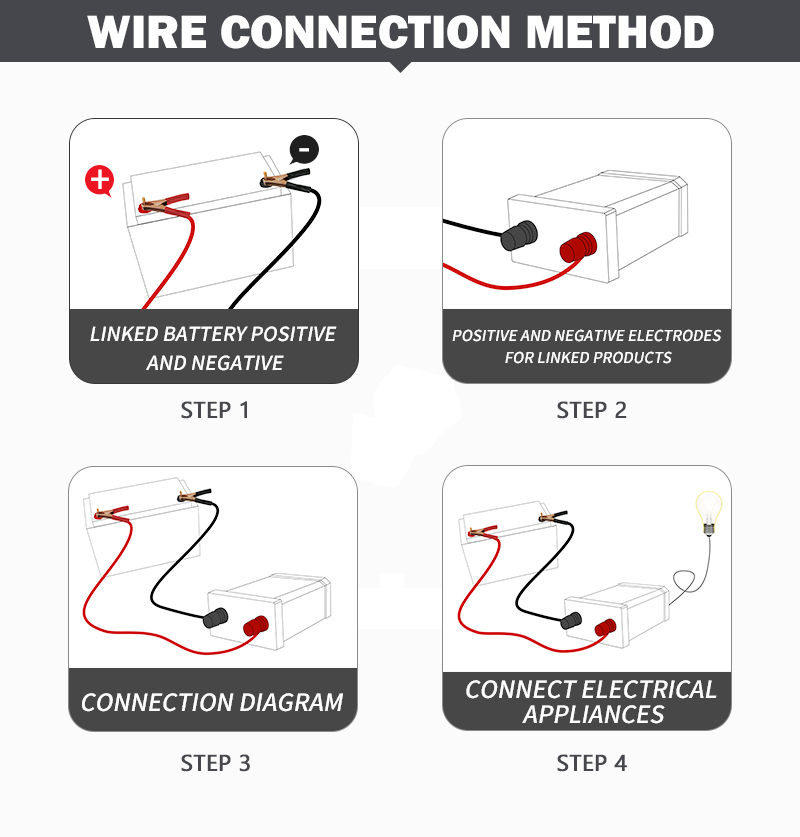 WIRE CONNECTION METHOD

+

-

LINKED BATTERY POSITIVE AND NEGATIVE

STEP 1

POSITIVE AND NEGATIVE ELECTRODES FOR LINKED PRODUCTS

STEP 2

CONNECTION DIAGRAM

STEP 3

CONNECT ELECTRICAL APPLIANCES

STEP 4