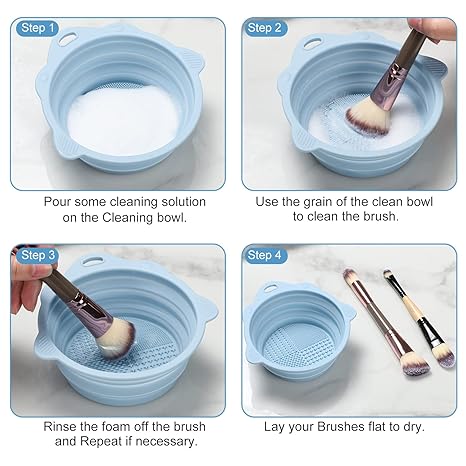 Step 1

Pour some cleaning solution on the Cleaning bowl.

Step 2

Use the grain of the clean bowl to clean the brush.

Step 3

Rinse the foam off the brush and Repeat if necessary.

Step 4

Lay your Brushes flat to dry.