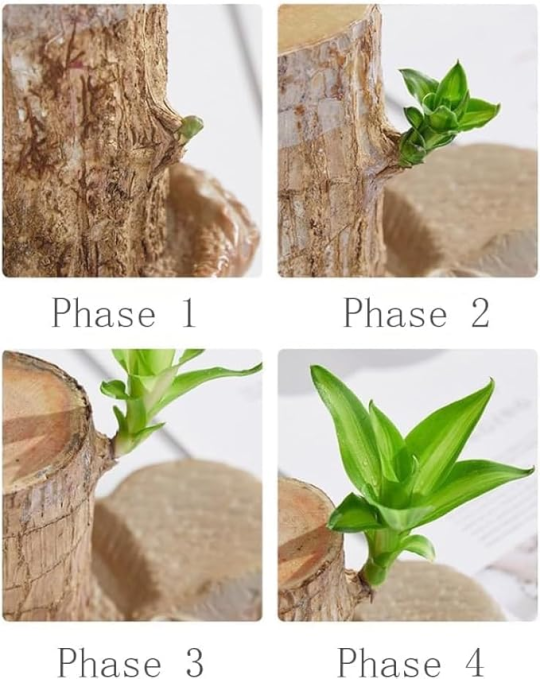 Phase 1

Phase 2

Phase 3

Phase 4