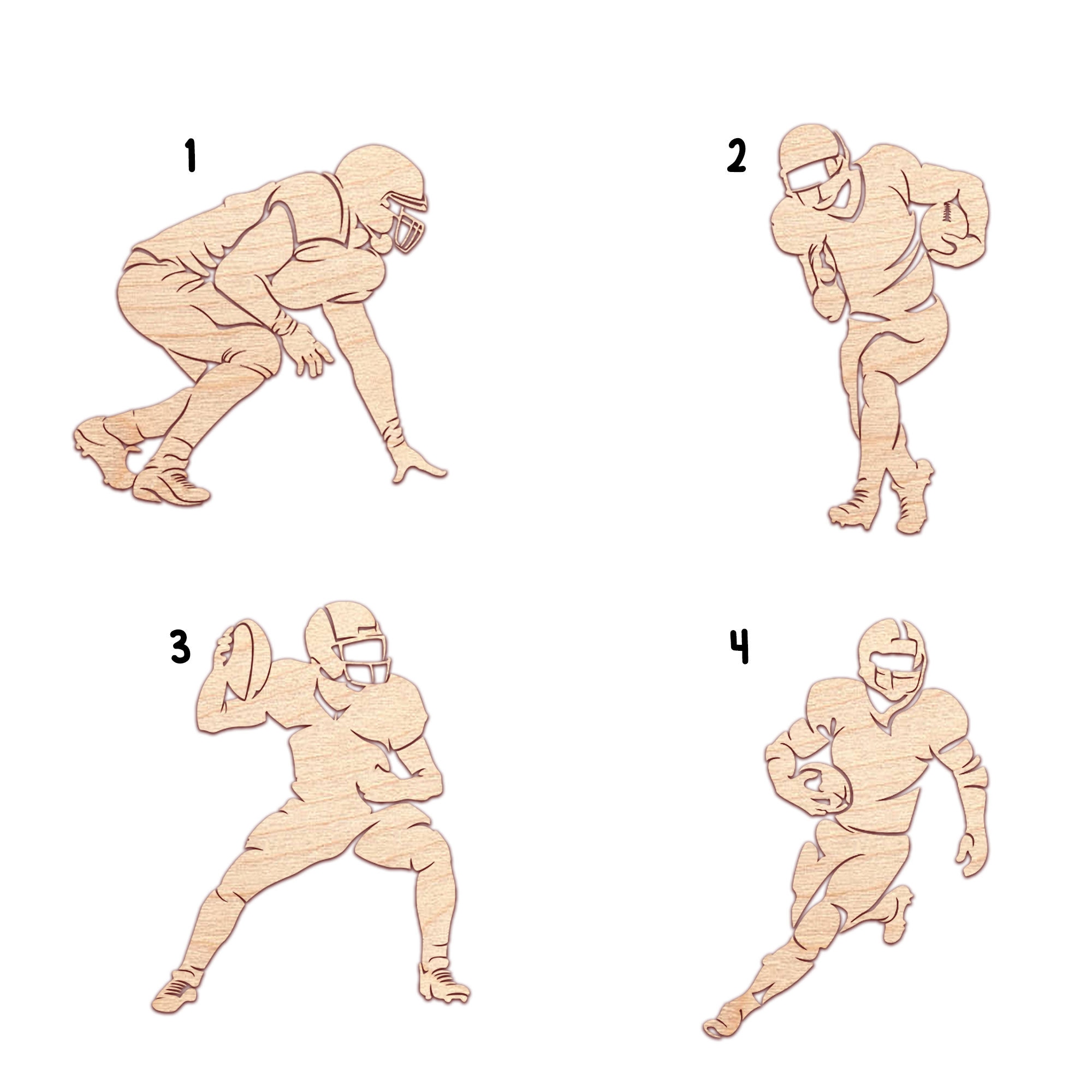 1

2

3

4