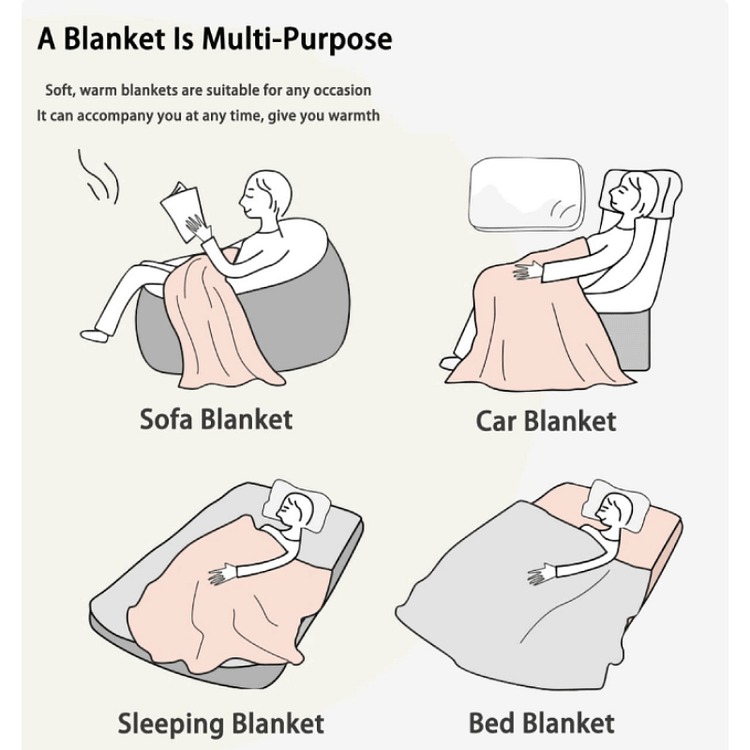 A Blanket Is Multi-Purpose

Soft, warm blankets are suitable for any occasion
It can accompany you at any time, give you warmth

Sofa Blanket

Car Blanket

Sleeping Blanket

Bed Blanket