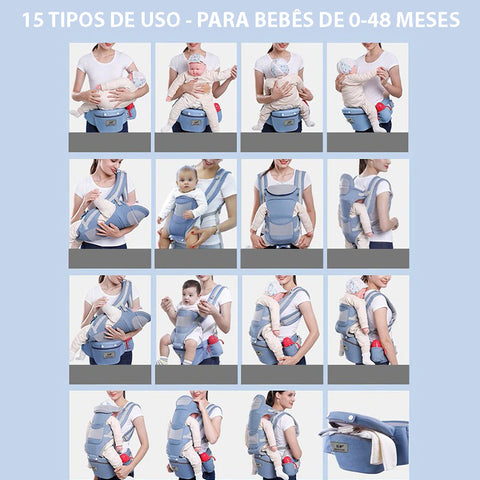 15 TIPOS DE USO - PARA BEBÊS DE 0-48 MESES