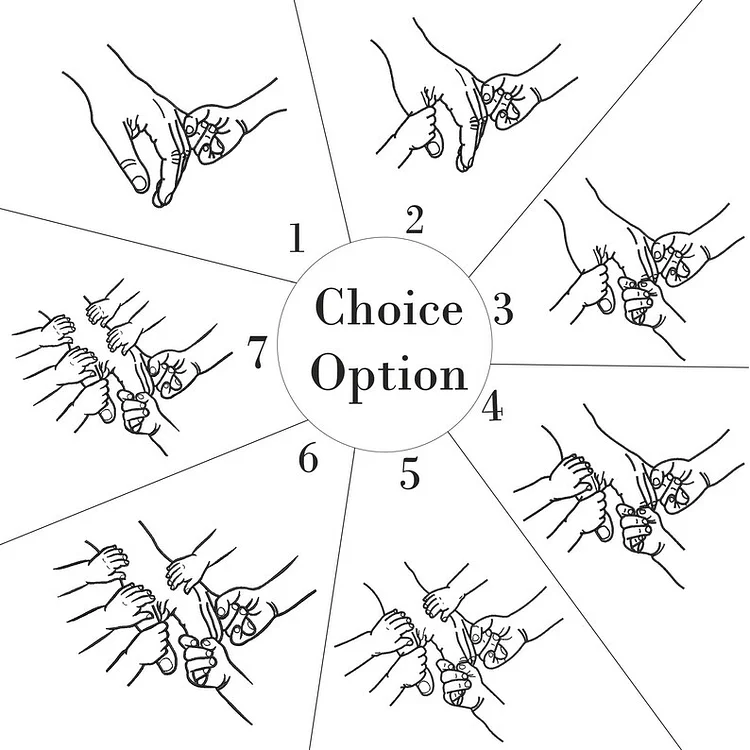 Choice Option

1

2

3

4

5

6

7