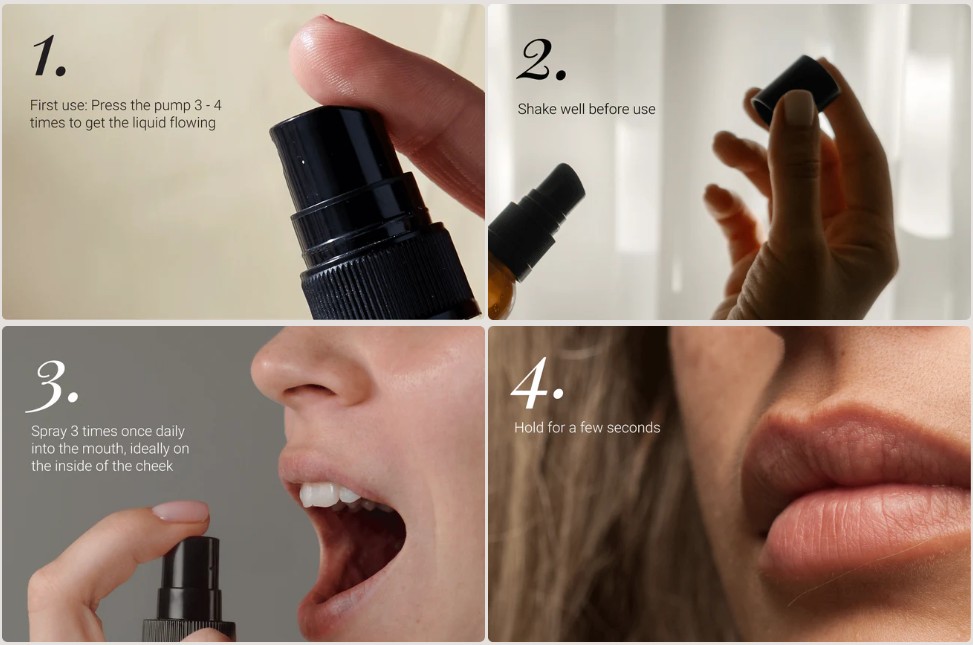 1.

First use: Press the pump 3 - 4 times to get the liquid flowing

2.

Shake well before use

3.

Spray 3 times once daily into the mouth, ideally on the inside of the cheek

4.

Hold for a few seconds