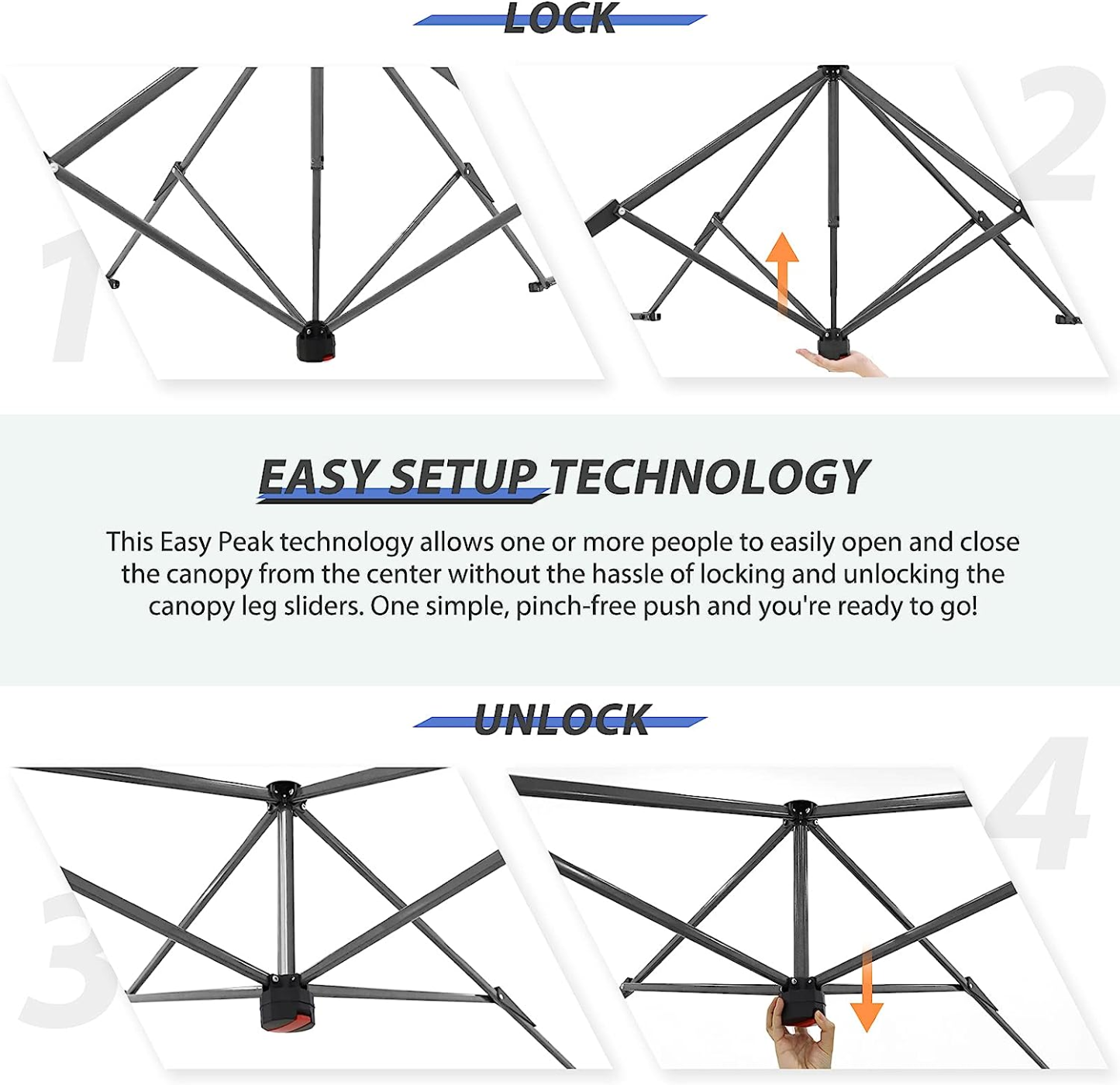 LOCK

1

2

EASY SETUP TECHNOLOGY

This Easy Peak technology allows one or more people to easily open and close the canopy from the center without the hassle of locking and unlocking the canopy leg sliders. One simple, pinch-free push and you're ready to go!

UNLOCK

3

4